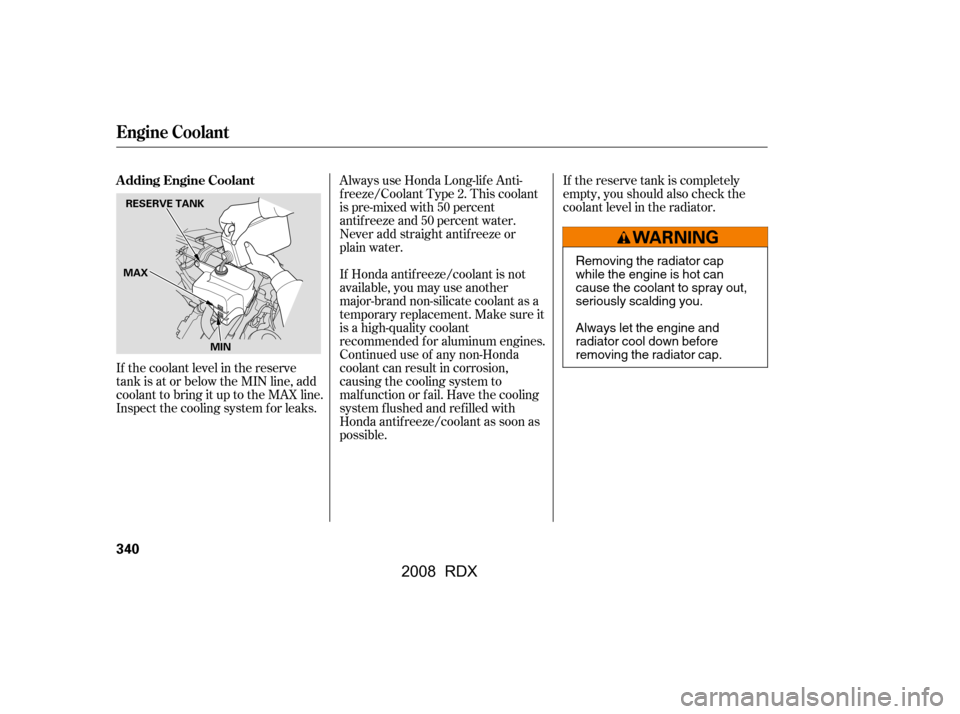 Engine Coolant

Adding Engine Coolant

RESERVE TANK

MAX

MIN

If the coolant level in the reserve tank is at or below the MIN line, add coolant to bring it up to the MAX line. Inspect the cooling system for leaks.

Always use Honda Long-life Antifreeze/Coolant Type 2. This coolant is pre-mixed with 50 percent antifreeze and 50 percent water. Never add straight antifreeze or plain water.

If Honda antifreeze/coolant is not available, you may use another major-brand non-silicate coolant as a temporary replacement. Make sure it is a high-quality coolant recommended for aluminum engines. Continued use of any non-Honda coolant can result in corrosion, causing the cooling system to malfunction or fail. Have the cooling system flushed and refilled with Honda antifreeze/coolant as soon as possible.

If the reserve tank is completely empty, you should also check the coolant level in the radiator.

WARNING

Removing the radiator cap while the engine is hot can cause the coolant to spray out, seriously scalding you.

Always let the engine and radiator cool down before removing the radiator cap.

340

2008 RDX

carmanualsonline.info