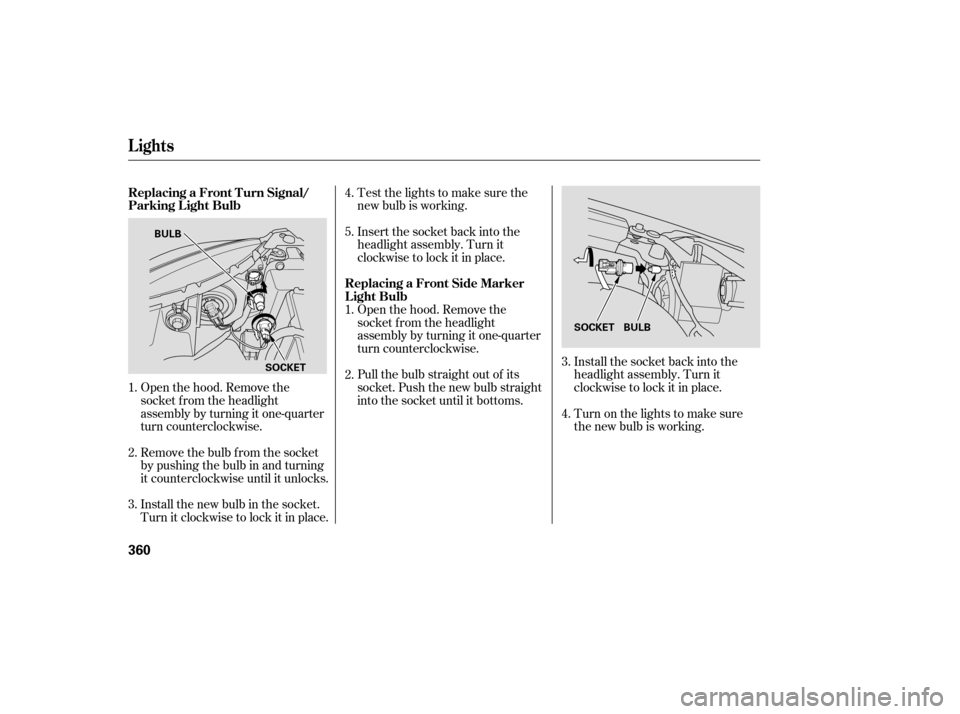 Lights

Replacing a Front Turn Signal/ Parking Light Bulb

BULB

SOCKET

1. Open the hood. Remove the socket from the headlight assembly by turning it one-quarter turn counterclockwise.

2. Remove the bulb from the socket by pushing the bulb in and turning it counterclockwise until it unlocks.

3. Install the new bulb in the socket. Turn it clockwise to lock it in place.

4. Test the lights to make sure the new bulb is working.

5. Insert the socket back into the headlight assembly. Turn it clockwise to lock it in place.

Replacing a Front Side Marker Light Bulb

1. Open the hood. Remove the socket from the headlight assembly by turning it one-quarter turn counterclockwise.

2. Pull the bulb straight out of its socket. Push the new bulb straight into the socket until it bottoms.

SOCKET BULB

3. Install the socket back into the headlight assembly. Turn it clockwise to lock it in place.

4. Turn on the lights to make sure the new bulb is working.

360

carmanualsonline.info