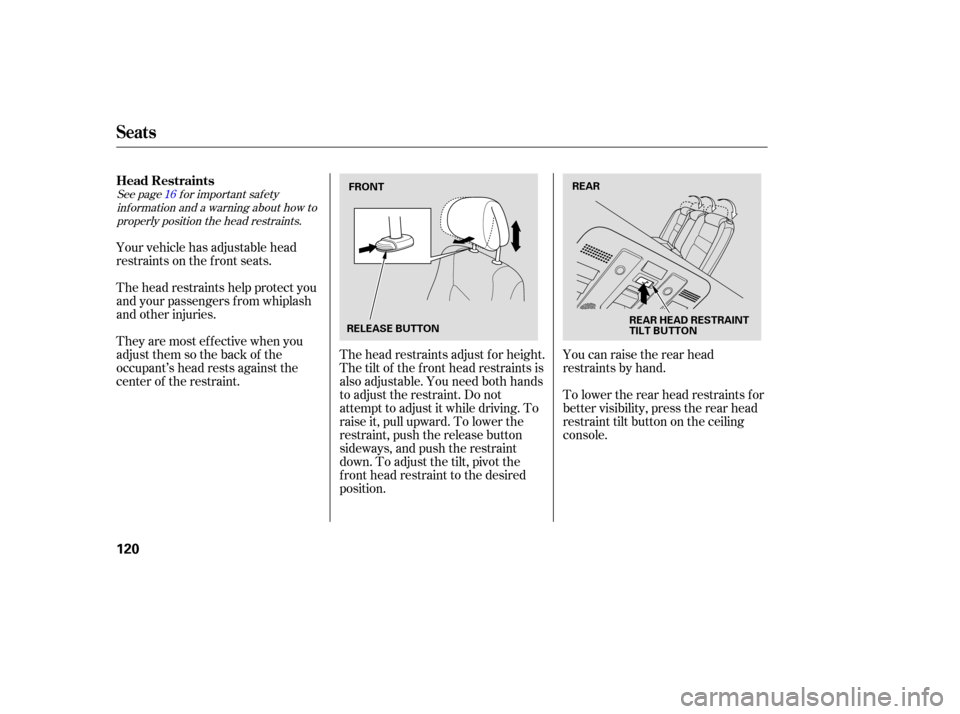 Seats

Head Restraints

See page 16 for important safety information and a warning about how to properly position the head restraints.

Your vehicle has adjustable head restraints on the front seats.

The head restraints help protect you and your passengers from whiplash and other injuries.

They are most effective when you adjust them so the back of the occupant's head rests against the center of the restraint.

FRONT

RELEASE BUTTON

The head restraints adjust for height. The tilt of the front head restraints is also adjustable. You need both hands to adjust the restraint. Do not attempt to adjust it while driving. To raise it, pull upward. To lower the restraint, push the release button sideways, and push the restraint down. To adjust the tilt, pivot the front head restraint to the desired position.

REAR

REAR HEAD RESTRAINT TILT BUTTON

You can raise the rear head restraints by hand.

To lower the rear head restraints for better visibility, press the rear head restraint tilt button on the ceiling console.

120

carmanualsonline.info