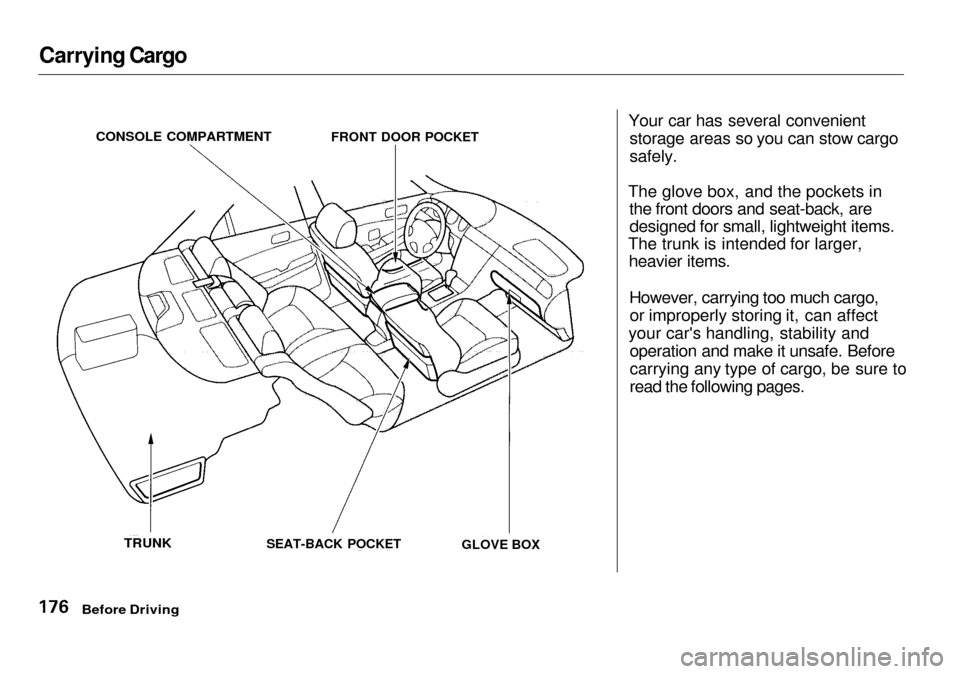 Carrying Cargo

CONSOLE COMPARTMENT

FRONT DOOR POCKET

TRUNK

SEAT-BACK POCKET

GLOVE BOX

Your car has several convenient storage areas so you can stow cargo safely.

The glove box, and the pockets in the front doors and seat-back, are designed for small, lightweight items. The trunk is intended for larger, heavier items.

However, carrying too much cargo, or improperly storing it, can affect your car's handling, stability and operation and make it unsafe. Before carrying any type of cargo, be sure to read the following pages.

176 Before Driving

carmanualsonline.info