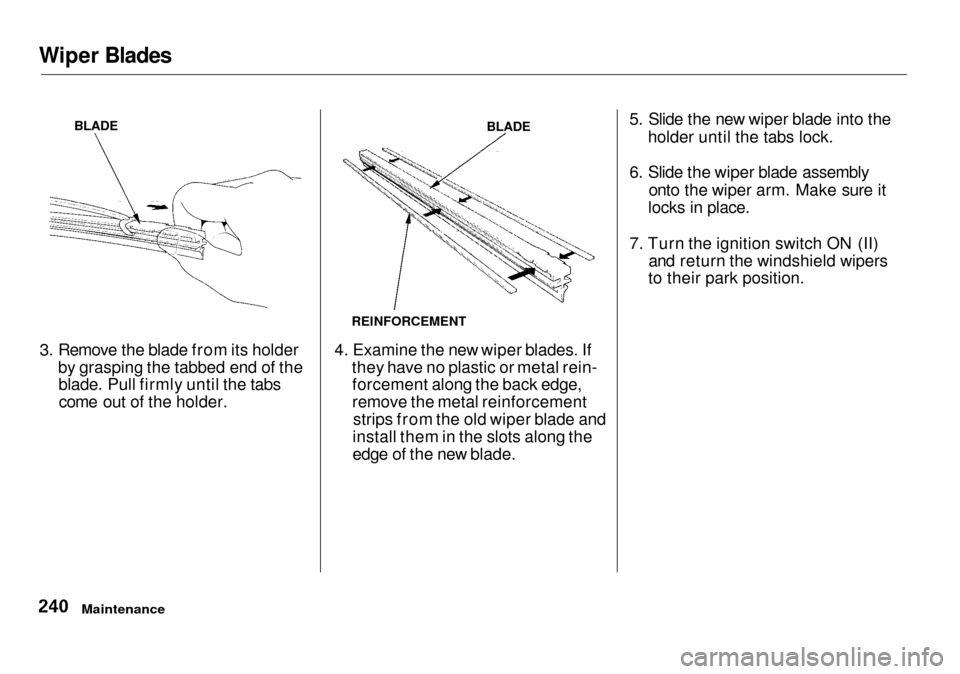 Wiper Blades

BLADE

3. Remove the blade from its holder by grasping the tabbed end of the blade. Pull firmly until the tabs come out of the holder.

BLADE

REINFORCEMENT

4. Examine the new wiper blades. If they have no plastic or metal reinforcement along the back edge, remove the metal reinforcement strips from the old wiper blade and install them in the slots along the edge of the new blade.

5. Slide the new wiper blade into the holder until the tabs lock.

6. Slide the wiper blade assembly onto the wiper arm. Make sure it locks in place.

7. Turn the ignition switch ON (II) and return the windshield wipers to their park position.

240 Maintenance

carmanualsonline.info