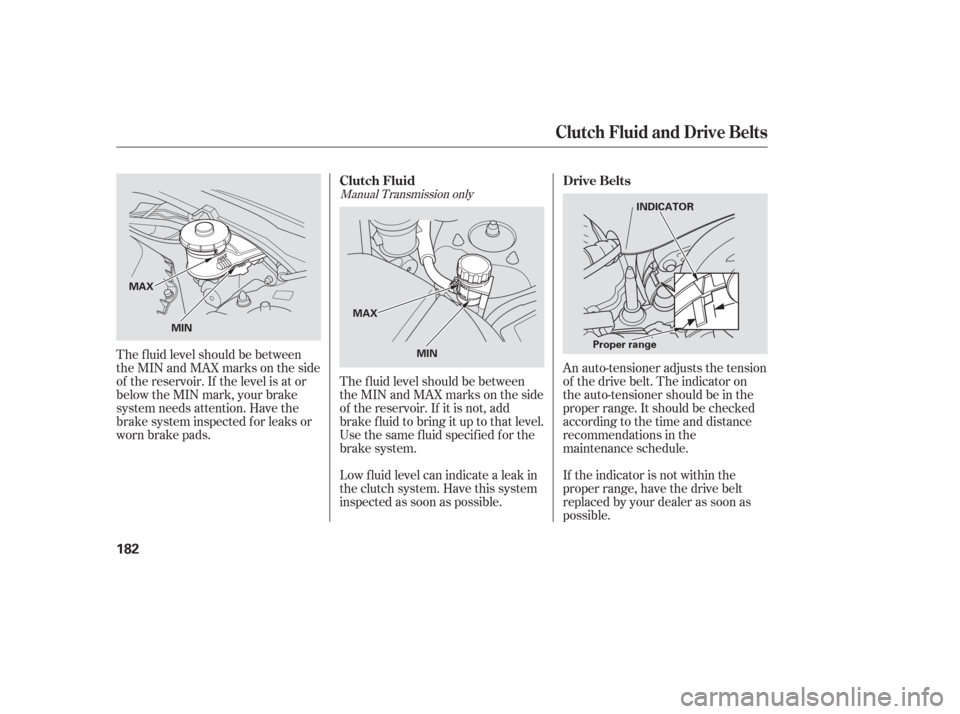 Clutch Fluid and Drive Belts

MAX

MIN

The fluid level should be between the MIN and MAX marks on the side of the reservoir. If the level is at or below the MIN mark, your brake system needs attention. Have the brake system inspected for leaks or worn brake pads.

Clutch Fluid

Manual Transmission only

MAX

MIN

The fluid level should be between the MIN and MAX marks on the side of the reservoir. If it is not, add brake fluid to bring it up to that level. Use the same fluid specified for the brake system.

Low fluid level can indicate a leak in the clutch system. Have this system inspected as soon as possible.

Drive Belts

INDICATOR

Proper range

An auto-tensioner adjusts the tension of the drive belt. The indicator on the auto-tensioner should be in the proper range. It should be checked according to the time and distance recommendations in the maintenance schedule.

If the indicator is not within the proper range, have the drive belt replaced by your dealer as soon as possible.

182

carmanualsonline.info