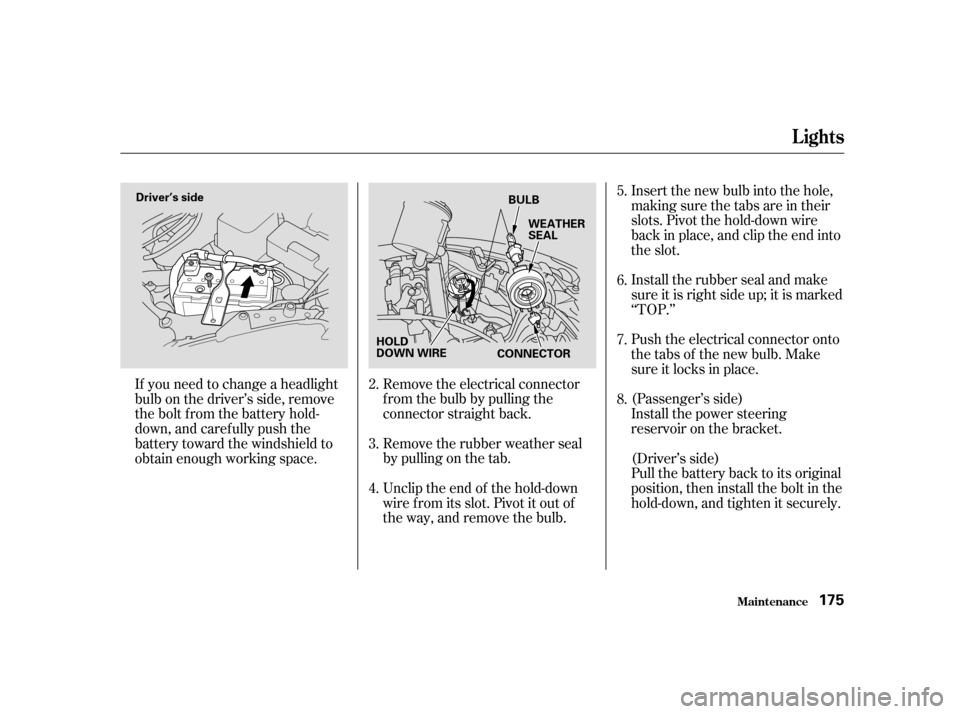 Lights

Driver's side

If you need to change a headlight bulb on the driver's side, remove the bolt from the battery hold-down, and carefully push the battery toward the windshield to obtain enough working space.

BULB
WEATHER SEAL
HOLD DOWN WIRE
CONNECTOR

2. Remove the electrical connector from the bulb by pulling the connector straight back.

3. Remove the rubber weather seal by pulling on the tab.

4. Unclip the end of the hold-down wire from its slot. Pivot it out of the way, and remove the bulb.

5. Insert the new bulb into the hole, making sure the tabs are in their slots. Pivot the hold-down wire back in place, and clip the end into the slot.

6. Install the rubber seal and make sure it is right side up; it is marked "TOP."

7. Push the electrical connector onto the tabs of the new bulb. Make sure it locks in place.

8. (Passenger's side)
Install the power steering reservoir on the bracket.

(Driver's side)
Pull the battery back to its original position, then install the bolt in the hold-down, and tighten it securely.

Maintenance 175

carmanualsonline.info