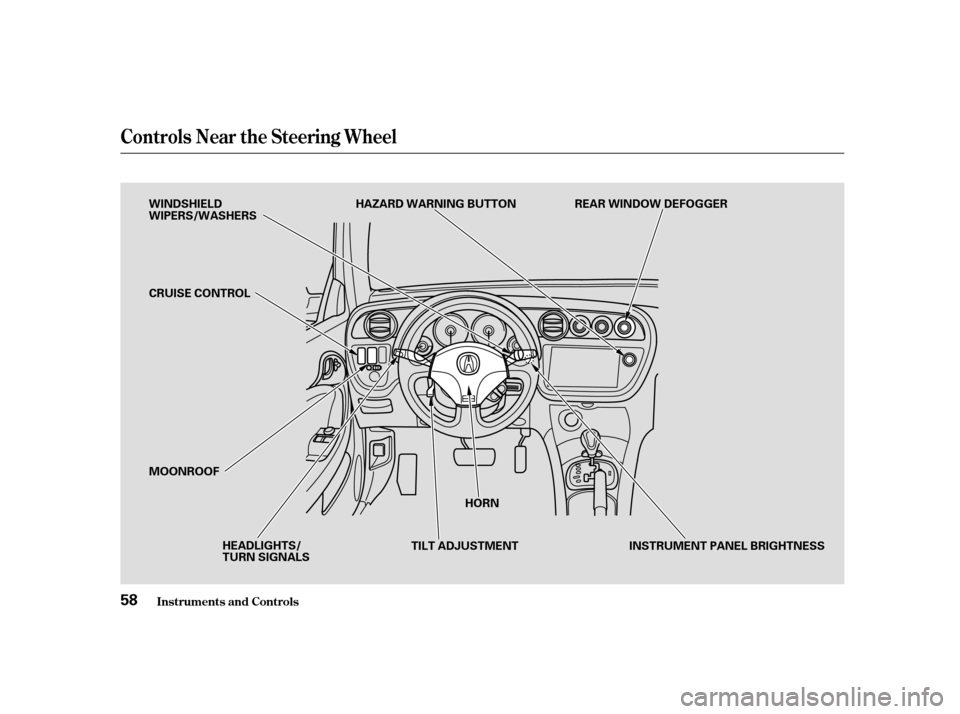 Controls Near the Steering Wheel

WINDSHIELD WIPERS/WASHERS

HAZARD WARNING BUTTON

REAR WINDOW DEFOGGER

CRUISE CONTROL

MOONROOF

HORN

HEADLIGHTS/ TURN SIGNALS

TILT ADJUSTMENT

INSTRUMENT PANEL BRIGHTNESS

58 Instruments and Controls

carmanualsonline.info