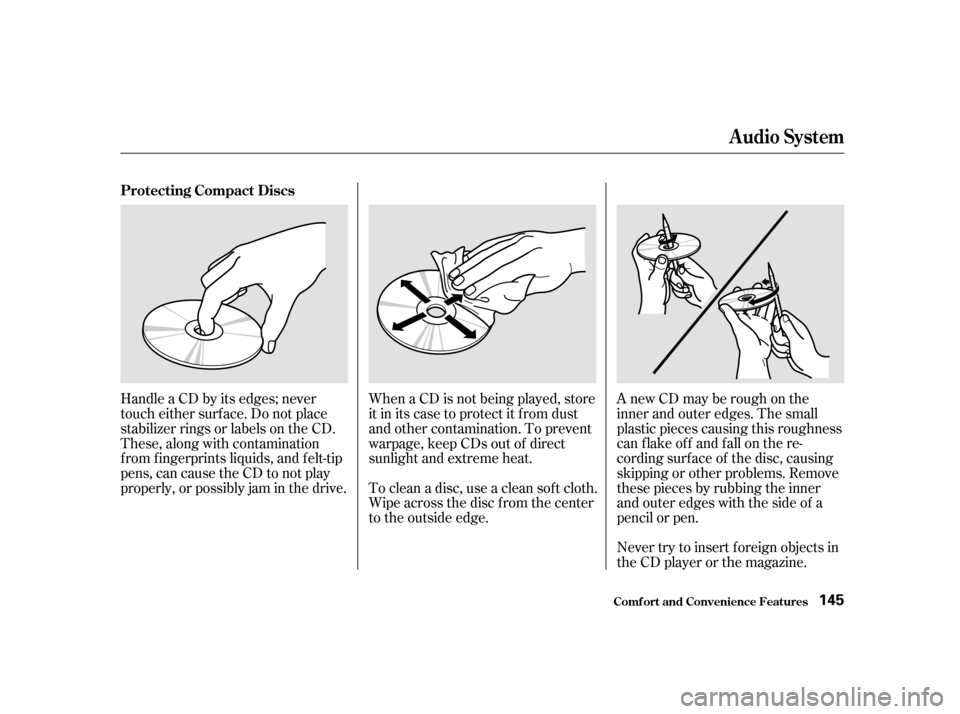 Audio System

Protecting Compact Discs

Handle a CD by its edges; never touch either surface. Do not place stabilizer rings or labels on the CD. These, along with contamination from fingerprints liquids, and felt-tip pens, can cause the CD to not play properly, or possibly jam in the drive.

When a CD is not being played, store it in its case to protect it from dust and other contamination. To prevent warpage, keep CDs out of direct sunlight and extreme heat.

To clean a disc, use a clean soft cloth. Wipe across the disc from the center to the outside edge.

A new CD may be rough on the inner and outer edges. The small plastic pieces causing this roughness can flake off and fall on the recording surface of the disc, causing skipping or other problems. Remove these pieces by rubbing the inner and outer edges with the side of a pencil or pen.

Never try to insert foreign objects in the CD player or the magazine.

Comfort and Convenience Features 145

carmanualsonline.info