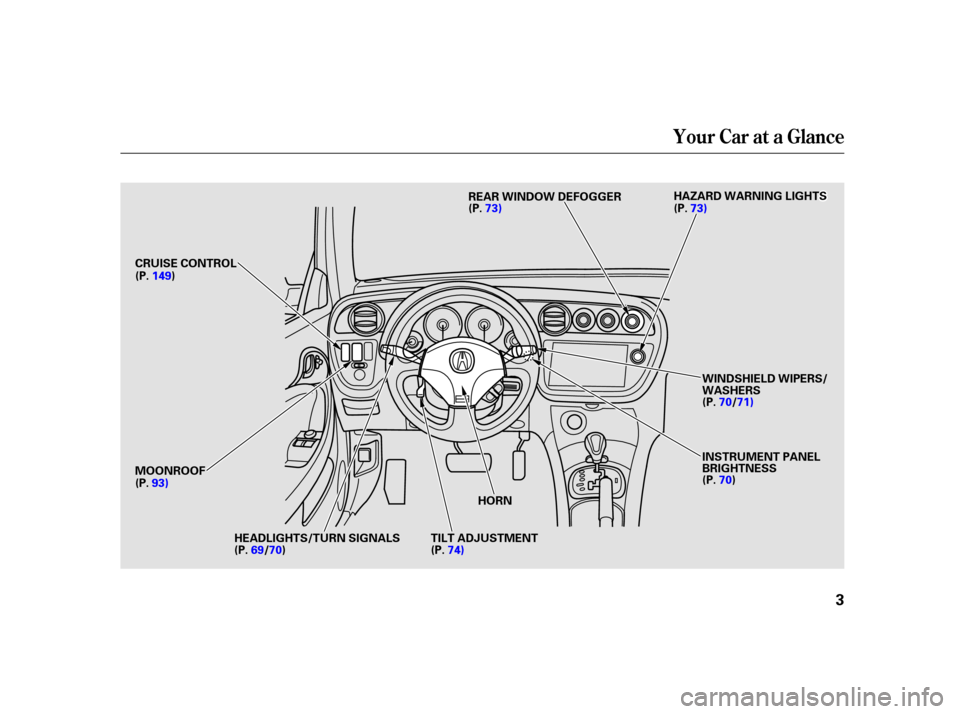 Your Car at a Glance

REAR WINDOW DEFOGGER
(P. 73)

HAZARD WARNING LIGHTS
(P. 73)

CRUISE CONTROL
(P. 149)

WINDSHIELD WIPERS/
WASHERS
(P. 70/71)

INSTRUMENT PANEL
BRIGHTNESS
(P. 70)

MOONROOF
(P. 93)

HORN

HEADLIGHTS/TURN SIGNALS
(P. 69/70)

TILT ADJUSTMENT
(P. 74)

3

carmanualsonline.info