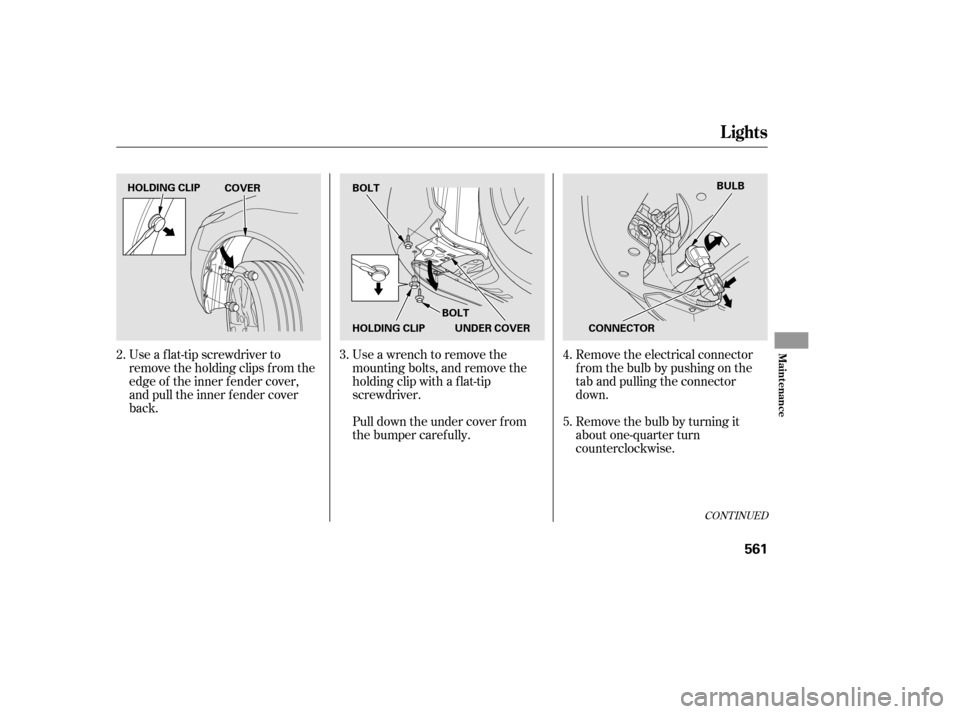 Lights

HOLDING CLIP
COVER

2. Use a flat-tip screwdriver to remove the holding clips from the edge of the inner fender cover, and pull the inner fender cover back.

BOLT
BOLT
HOLDING CLIP
UNDER COVER

3. Use a wrench to remove the mounting bolts, and remove the holding clip with a flat-tip screwdriver.

Pull down the under cover from the bumper carefully.

BULB
CONNECTOR

4. Remove the electrical connector from the bulb by pushing on the tab and pulling the connector down.

5. Remove the bulb by turning it about one-quarter turn counterclockwise.

CONTINUED

Maintenance

561

carmanualsonline.info