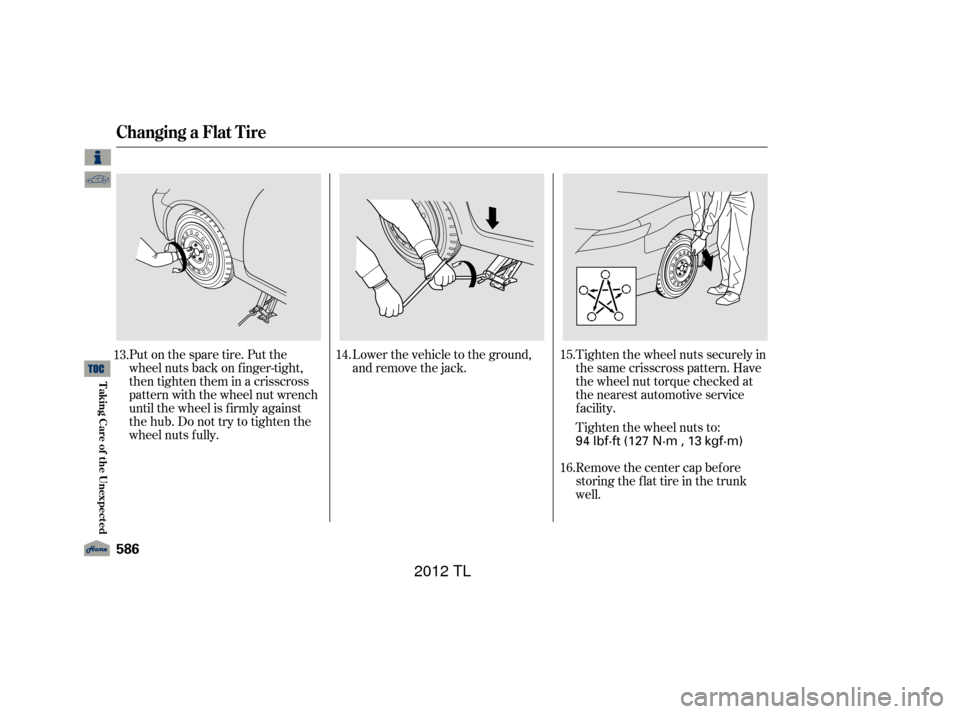 Changing a Flat Tire

13. Put on the spare tire. Put the wheel nuts back on finger-tight, then tighten them in a crisscross pattern with the wheel nut wrench until the wheel is firmly against the hub. Do not try to tighten the wheel nuts fully.

14. Lower the vehicle to the ground, and remove the jack.

15. Tighten the wheel nuts securely in the same crisscross pattern. Have the wheel nut torque checked at the nearest automotive service facility.

Tighten the wheel nuts to:
94 lbf·ft (127 N·m , 13 kgf·m)

16. Remove the center cap before storing the flat tire in the trunk well.

TOC

Taking Care of the Unexpected

Home

586

2012 TL

carmanualsonline.info