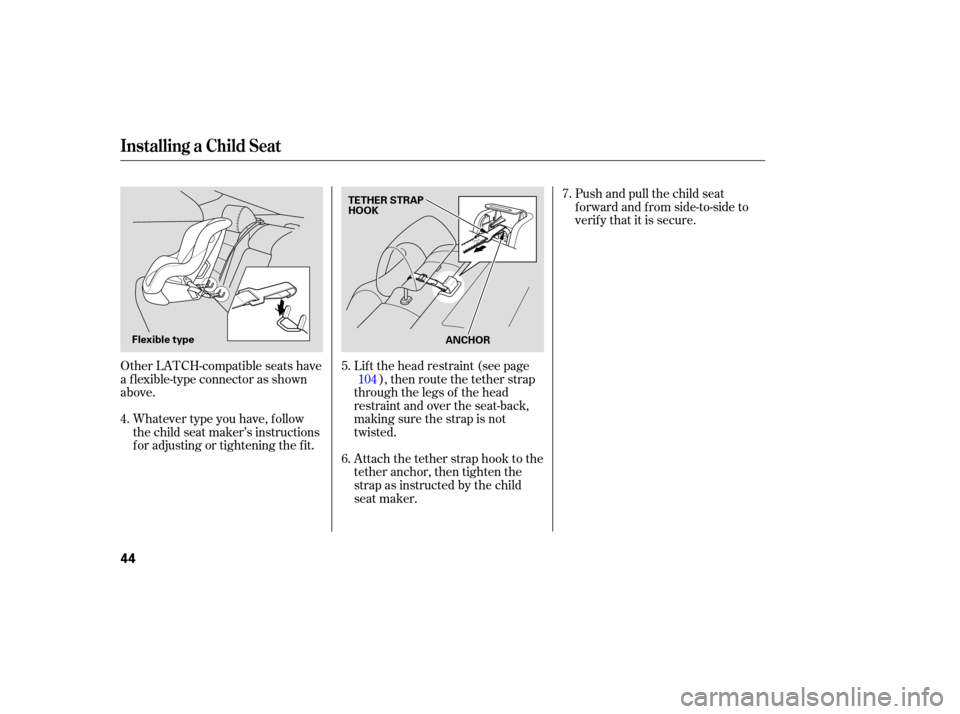 Installing a Child Seat

Flexible type

Other LATCH-compatible seats have a flexible-type connector as shown above.

4. Whatever type you have, follow the child seat maker's instructions for adjusting or tightening the fit.

TETHER STRAP HOOK

ANCHOR

5. Lift the head restraint (see page 104), then route the tether strap through the legs of the head restraint and over the seat-back, making sure the strap is not twisted.

6. Attach the tether strap hook to the tether anchor, then tighten the strap as instructed by the child seat maker.

7. Push and pull the child seat forward and from side-to-side to verify that it is secure.

44

carmanualsonline.info