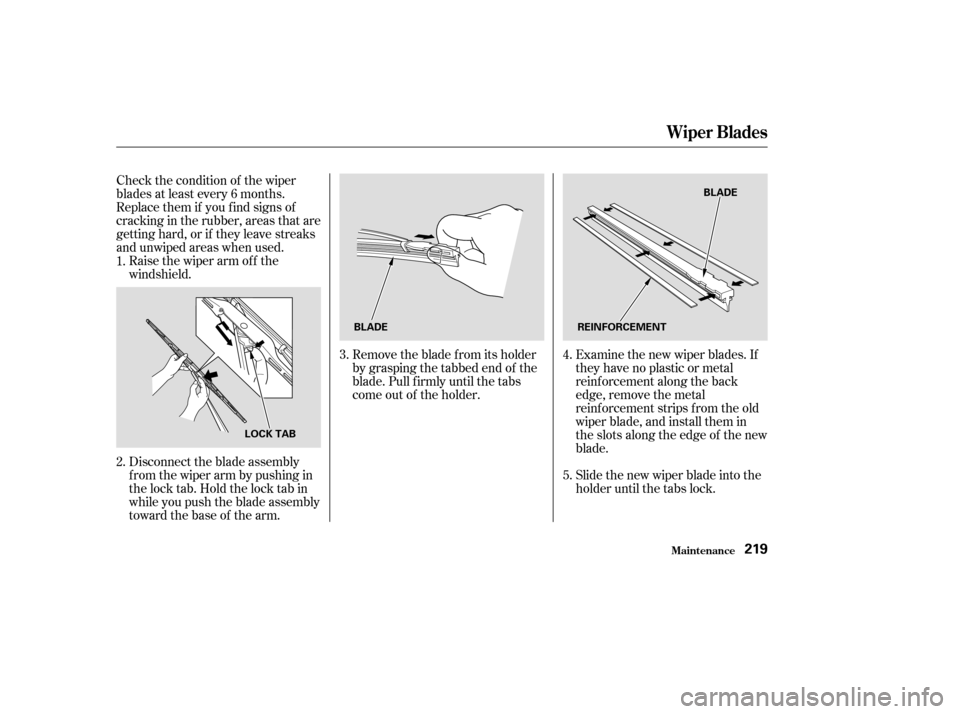 Wiper Blades

Check the condition of the wiper blades at least every 6 months. Replace them if you find signs of cracking in the rubber, areas that are getting hard, or if they leave streaks and unwiped areas when used.

1. Raise the wiper arm off the windshield.

LOCK TAB

2. Disconnect the blade assembly from the wiper arm by pushing in the lock tab. Hold the lock tab in while you push the blade assembly toward the base of the arm.

BLADE

3. Remove the blade from its holder by grasping the tabbed end of the blade. Pull firmly until the tabs come out of the holder.

BLADE

REINFORCEMENT

4. Examine the new wiper blades. If they have no plastic or metal reinforcement along the back edge, remove the metal reinforcement strips from the old wiper blade, and install them in the slots along the edge of the new blade.

5. Slide the new wiper blade into the holder until the tabs lock.

Maintenance 219

carmanualsonline.info