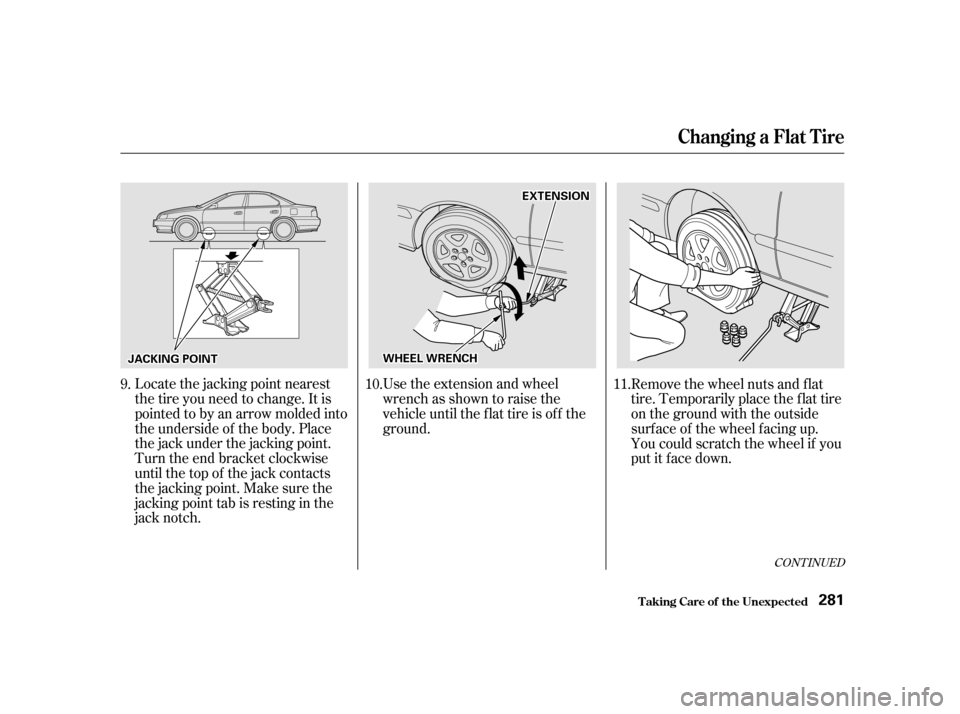 Changing a Flat Tire

JACKING POINT

9. Locate the jacking point nearest the tire you need to change. It is pointed to by an arrow molded into the underside of the body. Place the jack under the jacking point. Turn the end bracket clockwise until the top of the jack contacts the jacking point. Make sure the jacking point tab is resting in the jack notch.

EXTENSION

WHEEL WRENCH

10. Use the extension and wheel wrench as shown to raise the vehicle until the flat tire is off the ground.

11. Remove the wheel nuts and flat tire. Temporarily place the flat tire on the ground with the outside surface of the wheel facing up. You could scratch the wheel if you put it face down.

CONTINUED

Taking Care of the Unexpected 281

carmanualsonline.info