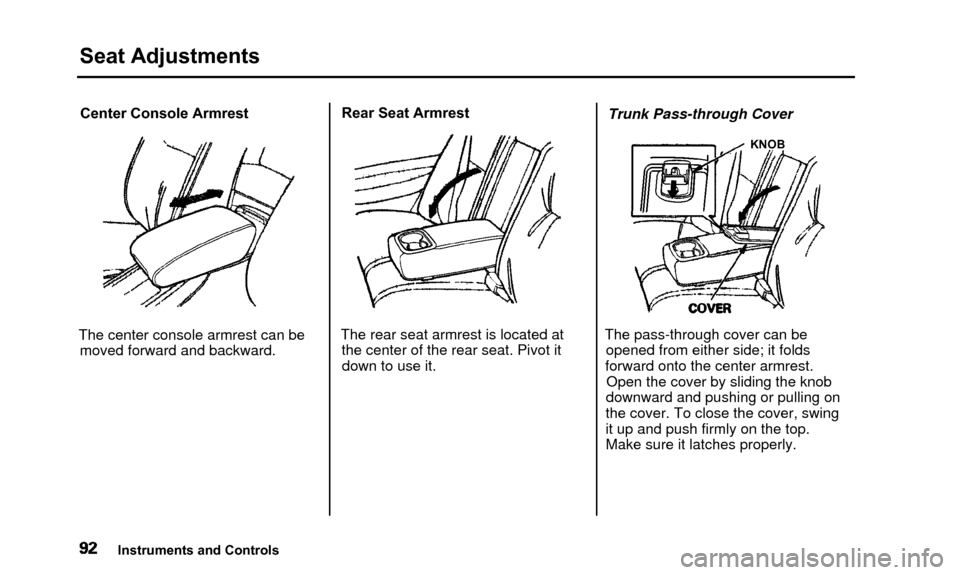 Seat Adjustments

Center Console Armrest

The center console armrest can be moved forward and backward.

Rear Seat Armrest

The rear seat armrest is located at the center of the rear seat. Pivot it down to use it.

Trunk Pass-through Cover

KNOB

COVER

The pass-through cover can be opened from either side; it folds forward onto the center armrest.

Open the cover by sliding the knob downward and pushing or pulling on the cover. To close the cover, swing it up and push firmly on the top. Make sure it latches properly.

92 Instruments and Controls

carmanualsonline.info