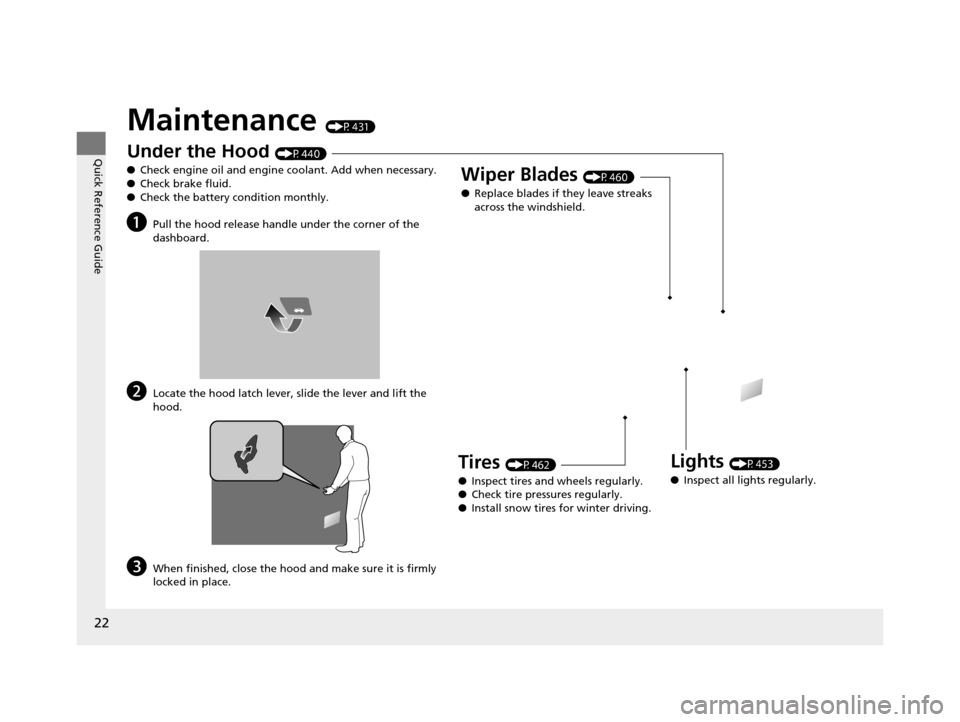 Quick Reference Guide

Maintenance (P. 431)

Under the Hood (P. 440)
● Check engine oil and engine coolant. Add when necessary.
● Check brake fluid.
● Check the battery condition monthly.

a Pull the hood release handle under the corner of the dashboard.

b Locate the hood latch lever, slide the lever and lift the hood.

c When finished, close the hood and make sure it is firmly locked in place.

Wiper Blades (P. 460)
● Replace blades if they leave streaks across the windshield.

Tires (P. 462)
● Inspect tires and wheels regularly.
● Check tire pressures regularly.
● Install snow tires for winter driving.

Lights (P. 453)
● Inspect all lights regularly.

22

carmanualsonline.info