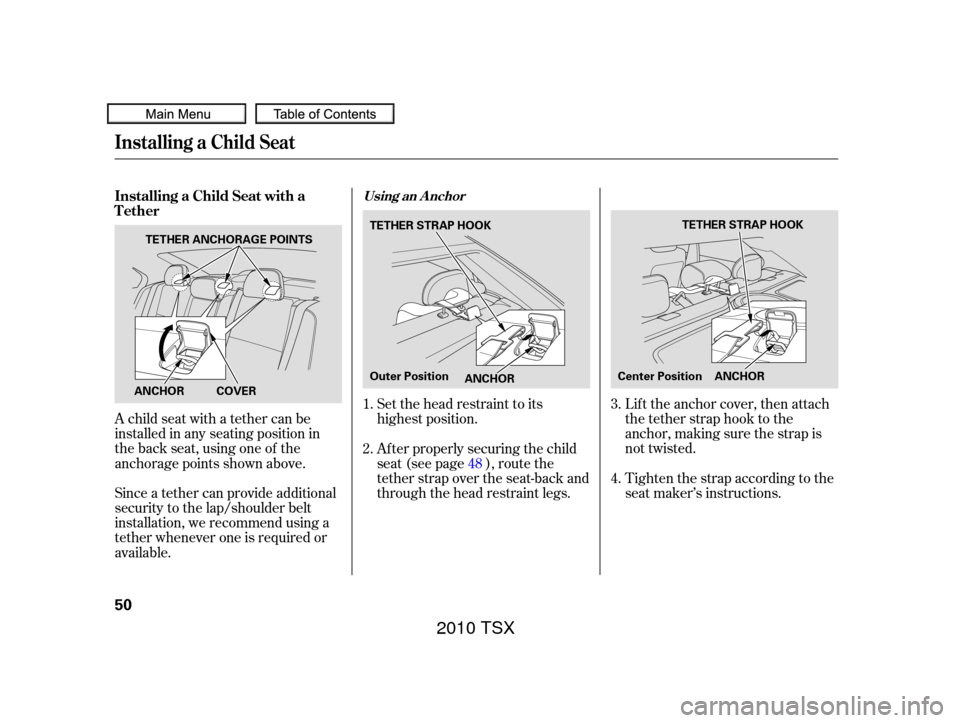 Main Menu

Table of Contents

Installing a Child Seat

Installing a Child Seat with a Tether

TETHER ANCHORAGE POINTS

ANCHOR

COVER

A child seat with a tether can be installed in any seating position in the back seat, using one of the anchorage points shown above.

Since a tether can provide additional security to the lap/shoulder belt installation, we recommend using a tether whenever one is required or available.

Using an Anchor

TETHER STRAP HOOK

Outer Position

ANCHOR

1. Set the head restraint to its highest position.

2. After properly securing the child seat (see page 48 ), route the tether strap over the seat-back and through the head restraint legs.

TETHER STRAP HOOK

Center Position

ANCHOR

3. Lift the anchor cover, then attach the tether strap hook to the anchor, making sure the strap is not twisted.

4. Tighten the strap according to the seat maker's instructions.

50

2010 TSX

carmanualsonline.info