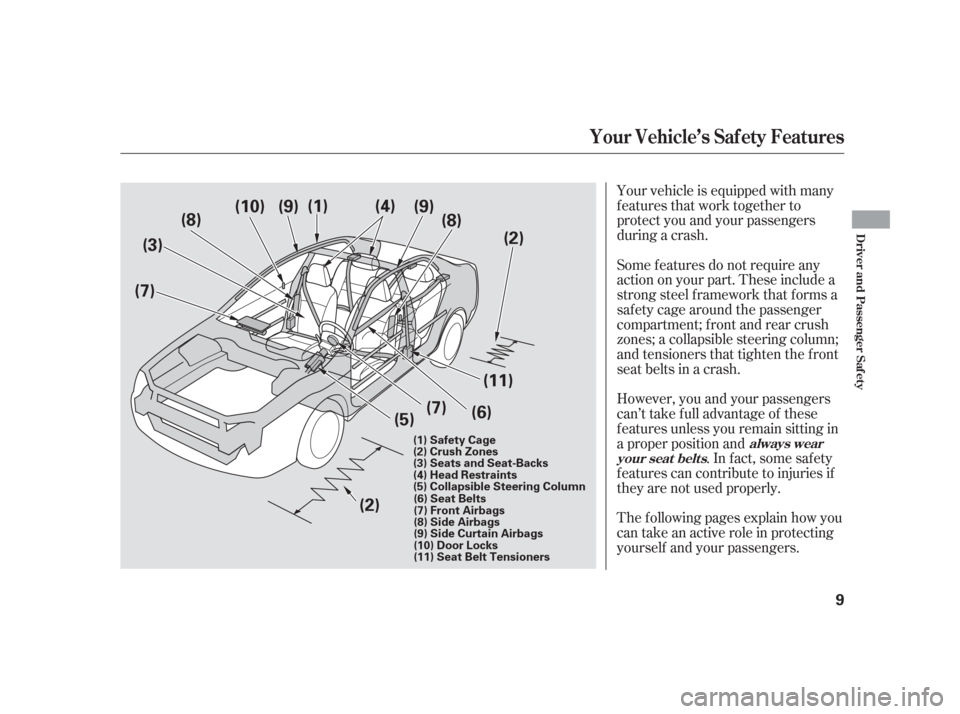 Your Vehicle's Safety Features

(10) (9) (1) (4) (9)
(8) (8)
(3) (2)
(7)
(11)
(7) (6)
(5)
(2)

(1) Safety Cage
(2) Crush Zones
(3) Seats and Seat-Backs
(4) Head Restraints
(5) Collapsible Steering Column
(6) Seat Belts
(7) Front Airbags
(8) Side Airbags
(9) Side Curtain Airbags
(10) Door Locks
(11) Seat Belt Tensioners

Your vehicle is equipped with many features that work together to protect you and your passengers during a crash.

Some features do not require any action on your part. These include a strong steel framework that forms a safety cage around the passenger compartment; front and rear crush zones; a collapsible steering column; and tensioners that tighten the front seat belts in a crash.

However, you and your passengers can't take full advantage of these features unless you remain sitting in a proper position and always wear your seat belts. In fact, some safety features can contribute to injuries if they are not used properly.

The following pages explain how you can take an active role in protecting yourself and your passengers.

Driver and Passenger Safety

9

carmanualsonline.info