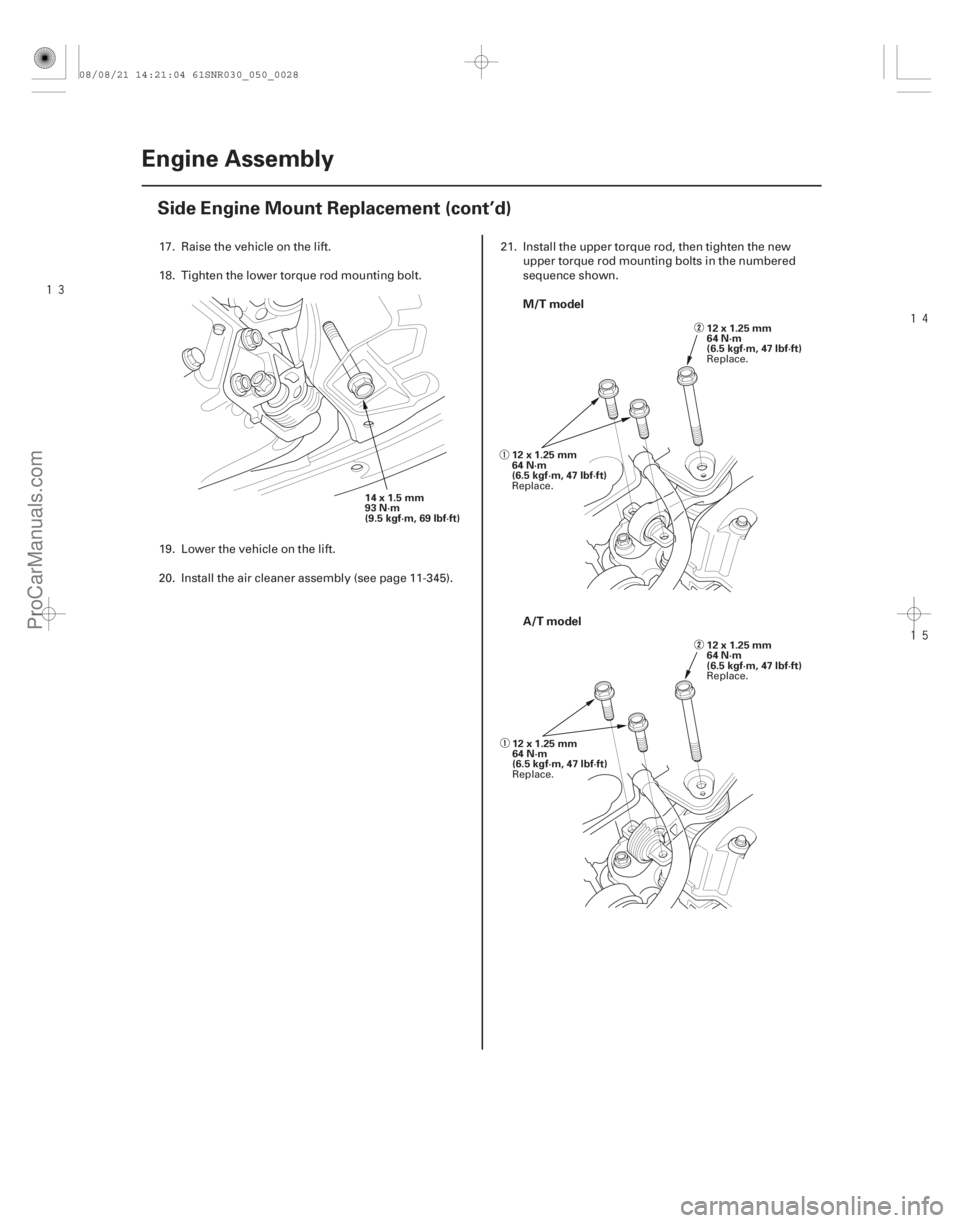 08/08/21 14:21:04 61SNR030_050_0028

Engine Assembly

Side Engine Mount Replacement (cont'd)

13

17. Raise the vehicle on the lift.

18. Tighten the lower torque rod mounting bolt.

14 x 1.5 mm
93 N·m
(9.5 kgf·m, 69 lbf·ft)

19. Lower the vehicle on the lift.

20. Install the air cleaner assembly (see page 11-345).

21. Install the upper torque rod, then tighten the new upper torque rod mounting bolts in the numbered sequence shown.

M/T model

2 12 x 1.25 mm
64 N·m
(6.5 kgf·m, 47 lbf·ft)
Replace.

1 12 x 1.25 mm
64 N·m
(6.5 kgf·m, 47 lbf·ft)
Replace.

A/T model

2 12 x 1.25 mm
64 N·m
(6.5 kgf·m, 47 lbf·ft)
Replace.

1 12 x 1.25 mm
64 N·m
(6.5 kgf·m, 47 lbf·ft)
Replace.

14

15

ProCarManuals.com

carmanualsonline.info