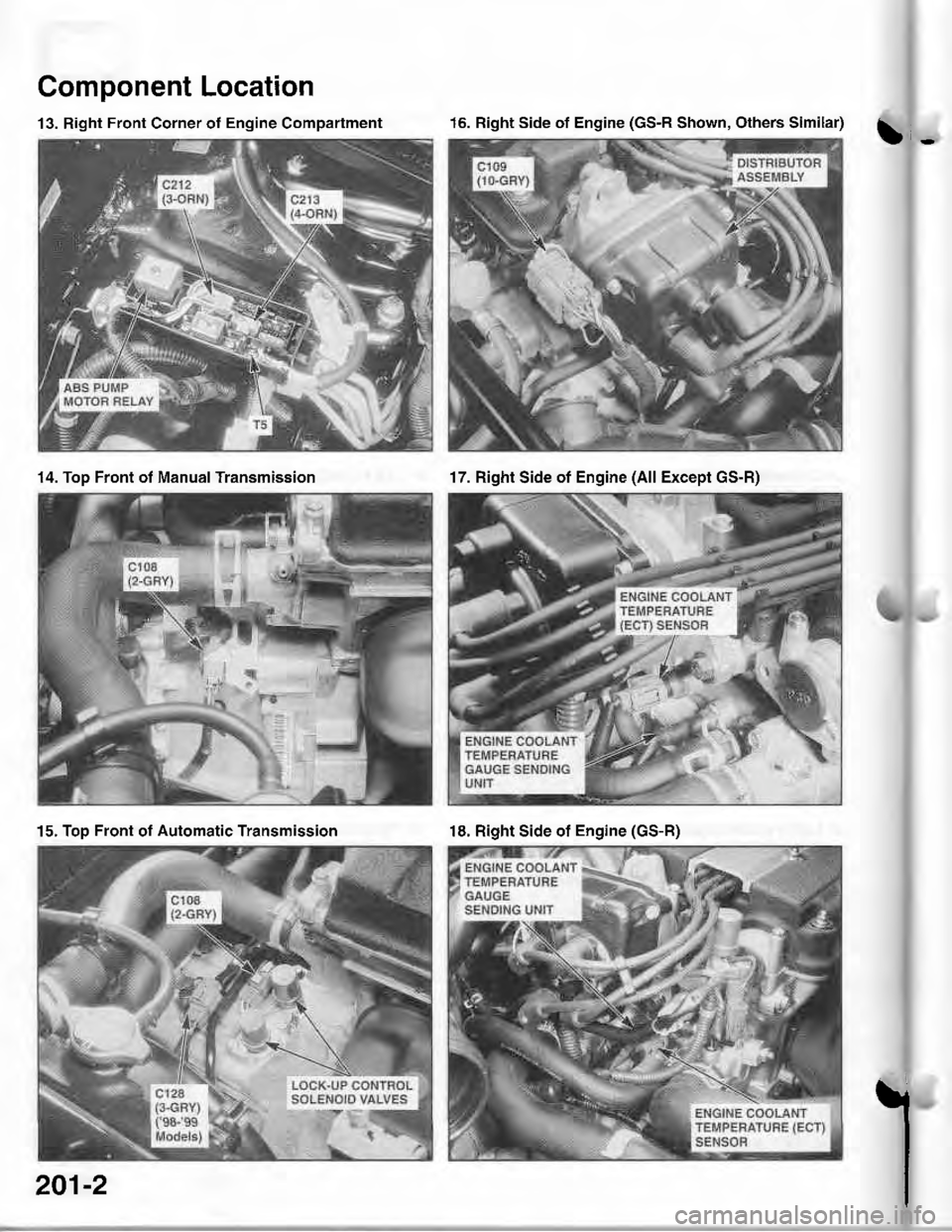 Component Location

13. Right Front Corner of Engine Compartment

C212
(3-ORN)

C213
(4-ORN)

ABS PUMP
MOTOR RELAY

T5

14. Top Front of Manual Transmission

C108
(2-GRY)

15. Top Front of Automatic Transmission

C108
(2-GRY)

C128
(3-GRY)
('98-'99
Models)

LOCK-UP CONTROL
SOLENOID VALVES

16. Right Side of Engine (GS-R Shown, Others Similar)

C109
(10-GRY)

DISTRIBUTOR
ASSEMBLY

17. Right Side of Engine (All Except GS-R)

ENGINE COOLANT
TEMPERATURE
(ECT) SENSOR

ENGINE COOLANT
TEMPERATURE
GAUGE SENDING
UNIT

18. Right Side of Engine (GS-R)

ENGINE COOLANT
TEMPERATURE
GAUGE
SENDING UNIT

ENGINE COOLANT
TEMPERATURE (ECT)
SENSOR

201-2

carmanualsonline.info