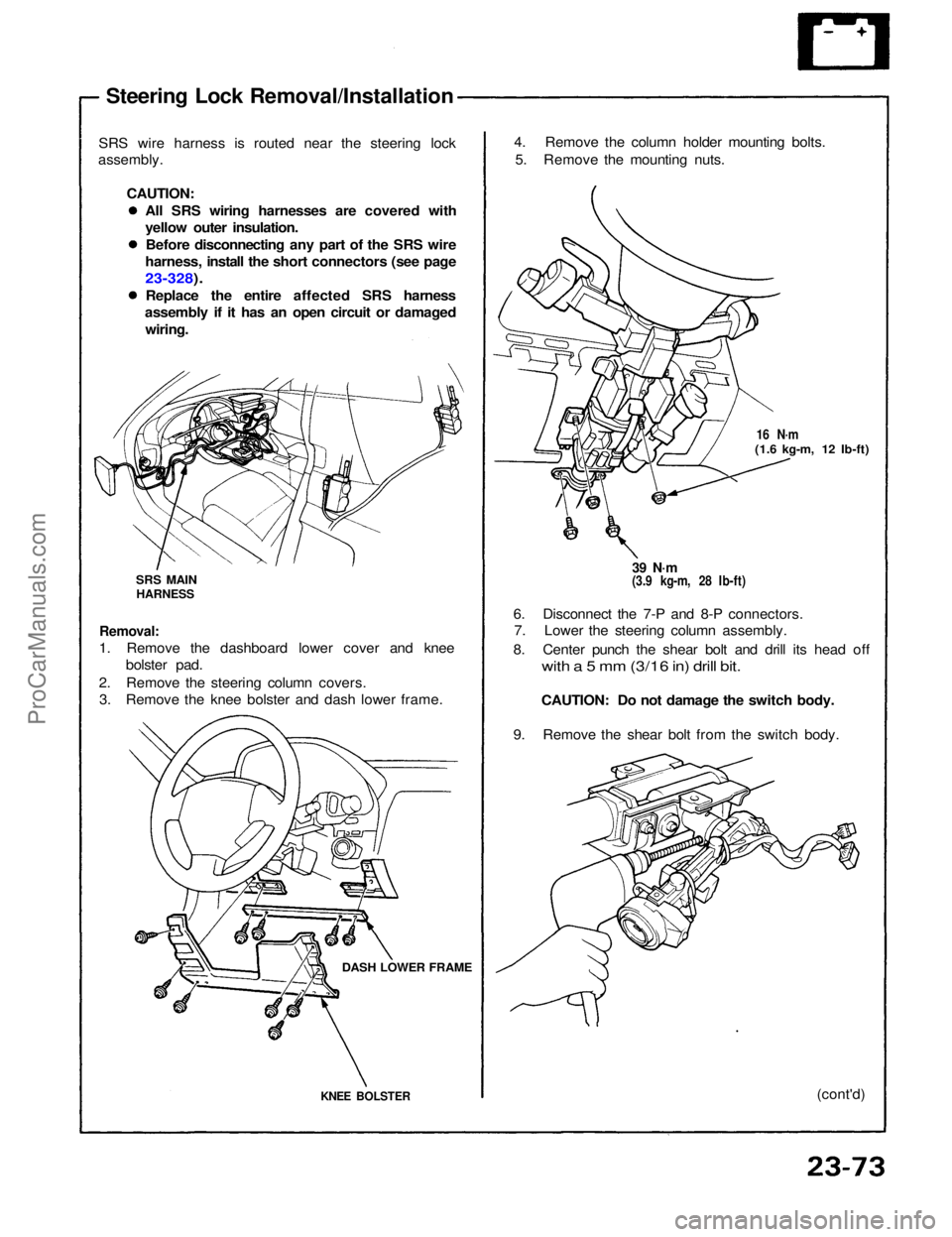 Steering Lock Removal/Installation

SRS wire harness is routed near the steering lock assembly.

CAUTION:
● All SRS wiring harnesses are covered with yellow outer insulation.
● Before disconnecting any part of the SRS wire harness, install the short connectors (see page 23-328).
● Replace the entire affected SRS harness assembly if it has an open circuit or damaged wiring.

SRS MAIN HARNESS

Removal:
1. Remove the dashboard lower cover and knee bolster pad.
2. Remove the steering column covers.
3. Remove the knee bolster and dash lower frame.

DASH LOWER FRAME

KNEE BOLSTER

4. Remove the column holder mounting bolts.
5. Remove the mounting nuts.

16 N·m
(1.6 kg-m, 12 lb-ft)

39 N·m
(3.9 kg-m, 28 lb-ft)

6. Disconnect the 7-P and 8-P connectors.
7. Lower the steering column assembly.
8. Center punch the shear bolt and drill its head off with a 5 mm (3/16 in) drill bit.

CAUTION: Do not damage the switch body.

9. Remove the shear bolt from the switch body.

(cont'd)

23-73

ProCarManuals.com

carmanualsonline.info