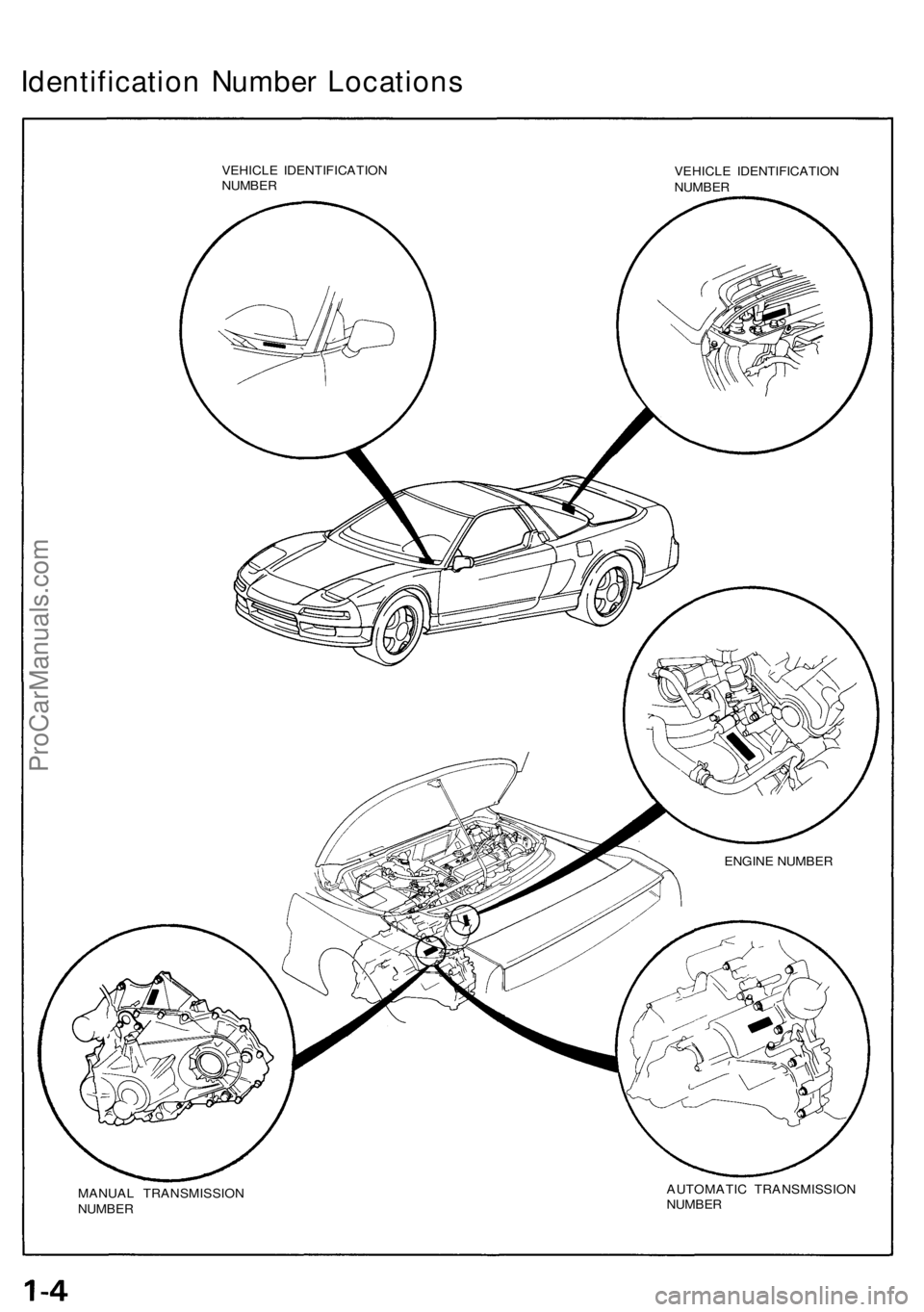 Identification Number Locations

VEHICLE IDENTIFICATION NUMBER

VEHICLE IDENTIFICATION NUMBER

ENGINE NUMBER

MANUAL TRANSMISSION NUMBER

AUTOMATIC TRANSMISSION NUMBER

ProCarManuals.com

1-4

carmanualsonline.info