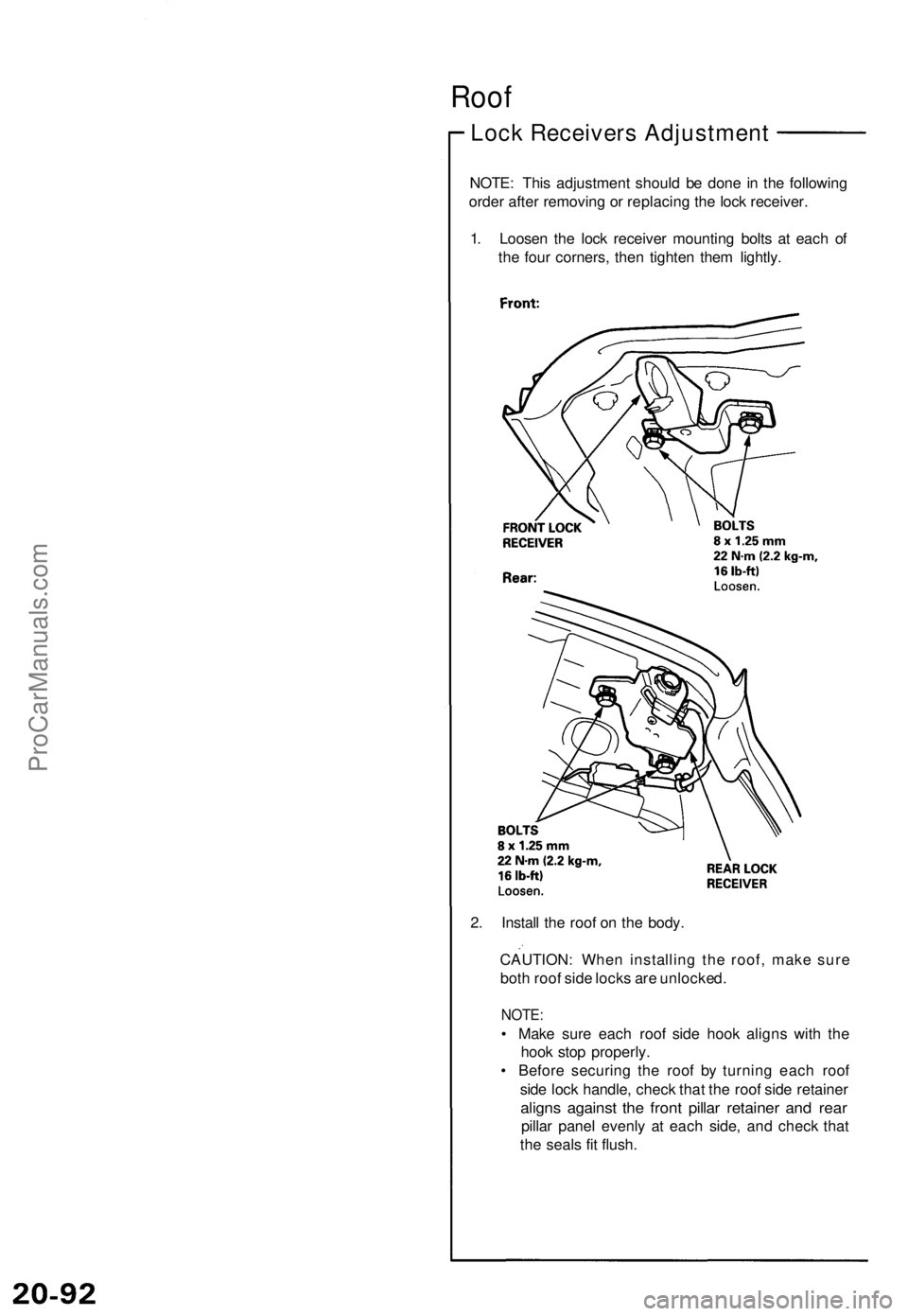 Roof

Lock Receivers Adjustment

NOTE: This adjustment should be done in the following order after removing or replacing the lock receiver.

1. Loosen the lock receiver mounting bolts at each of the four corners, then tighten them lightly.

Front:

FRONT LOCK RECEIVER

BOLTS
8 x 1.25 mm
22 N·m (2.2 kg-m, 16 lb-ft)
Loosen.

Rear:

BOLTS
8 x 1.25 mm
22 N·m (2.2 kg-m, 16 lb-ft)
Loosen.

REAR LOCK RECEIVER

2. Install the roof on the body.

CAUTION: When installing the roof, make sure both roof side locks are unlocked.

NOTE:
• Make sure each roof side hook aligns with the hook stop properly.
• Before securing the roof by turning each roof side lock handle, check that the roof side retainer aligns against the front pillar retainer and rear pillar panel evenly at each side, and check that the seals fit flush.

ProCarManuals.com

20-92

carmanualsonline.info