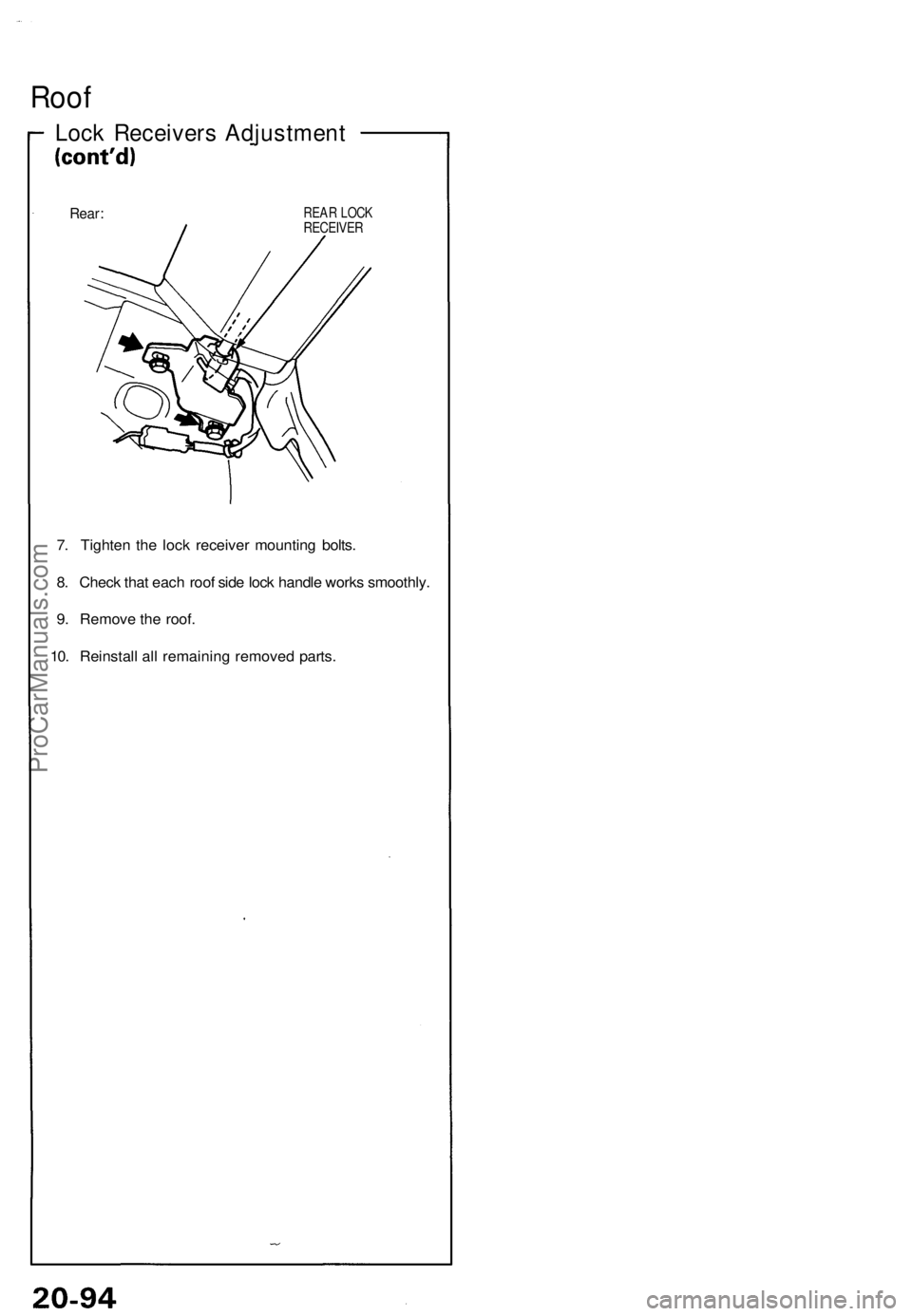 Roof

Lock Receivers Adjustment
(cont'd)

Rear:

REAR LOCK RECEIVER

7. Tighten the lock receiver mounting bolts.

8. Check that each roof side lock handle works smoothly.

9. Remove the roof.

10. Reinstall all remaining removed parts.

ProCarManuals.com

20-94

carmanualsonline.info