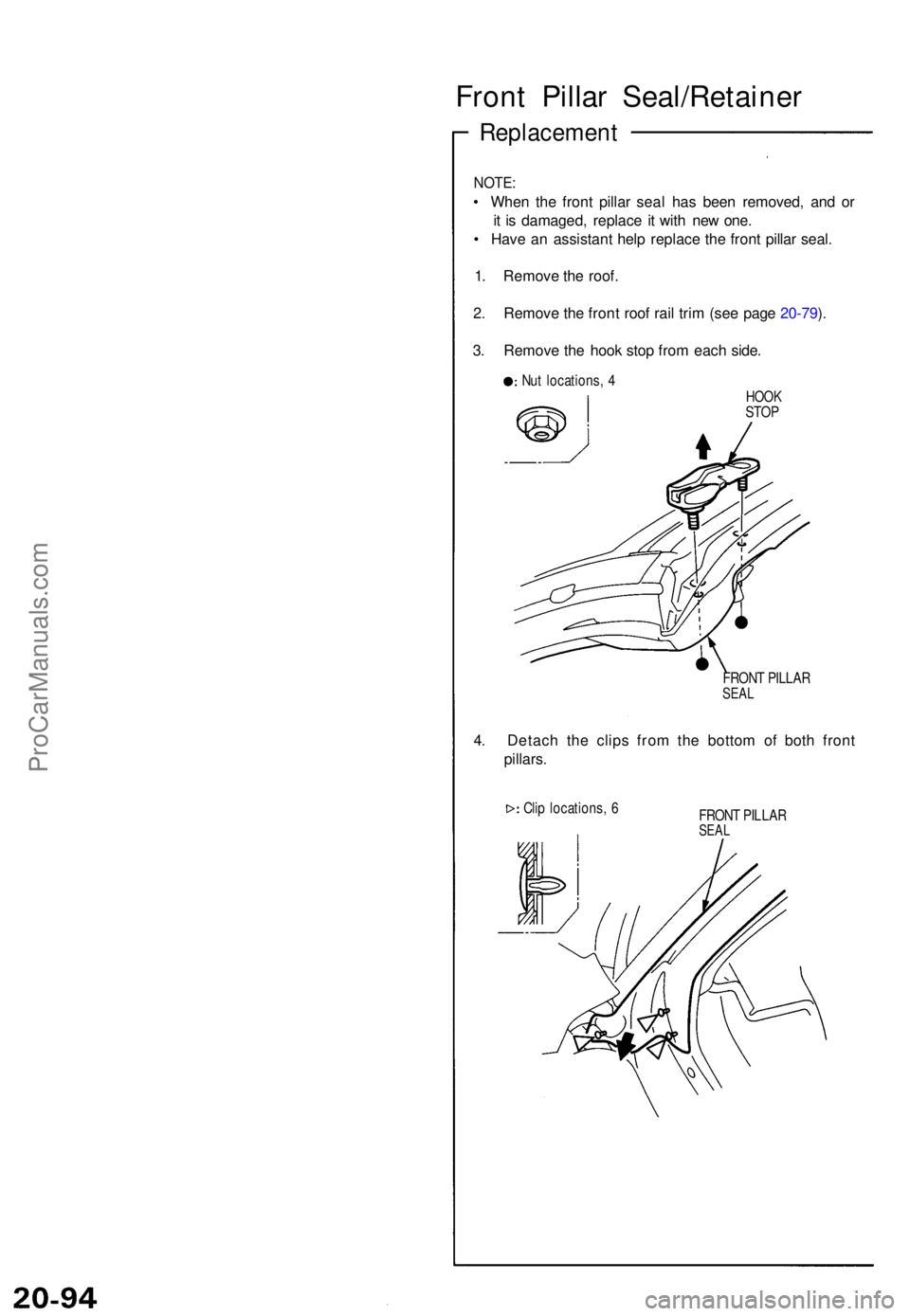 Front Pillar Seal/Retainer

Replacement

NOTE:
• When the front pillar seal has been removed, and or it is damaged, replace it with new one.
• Have an assistant help replace the front pillar seal.

1. Remove the roof.

2. Remove the front roof rail trim (see page 20-79).

3. Remove the hook stop from each side.

●: Nut locations, 4

HOOK STOP

FRONT PILLAR SEAL

4. Detach the clips from the bottom of both front pillars.

▷: Clip locations, 6

FRONT PILLAR SEAL

ProCarManuals.com

20-94

carmanualsonline.info