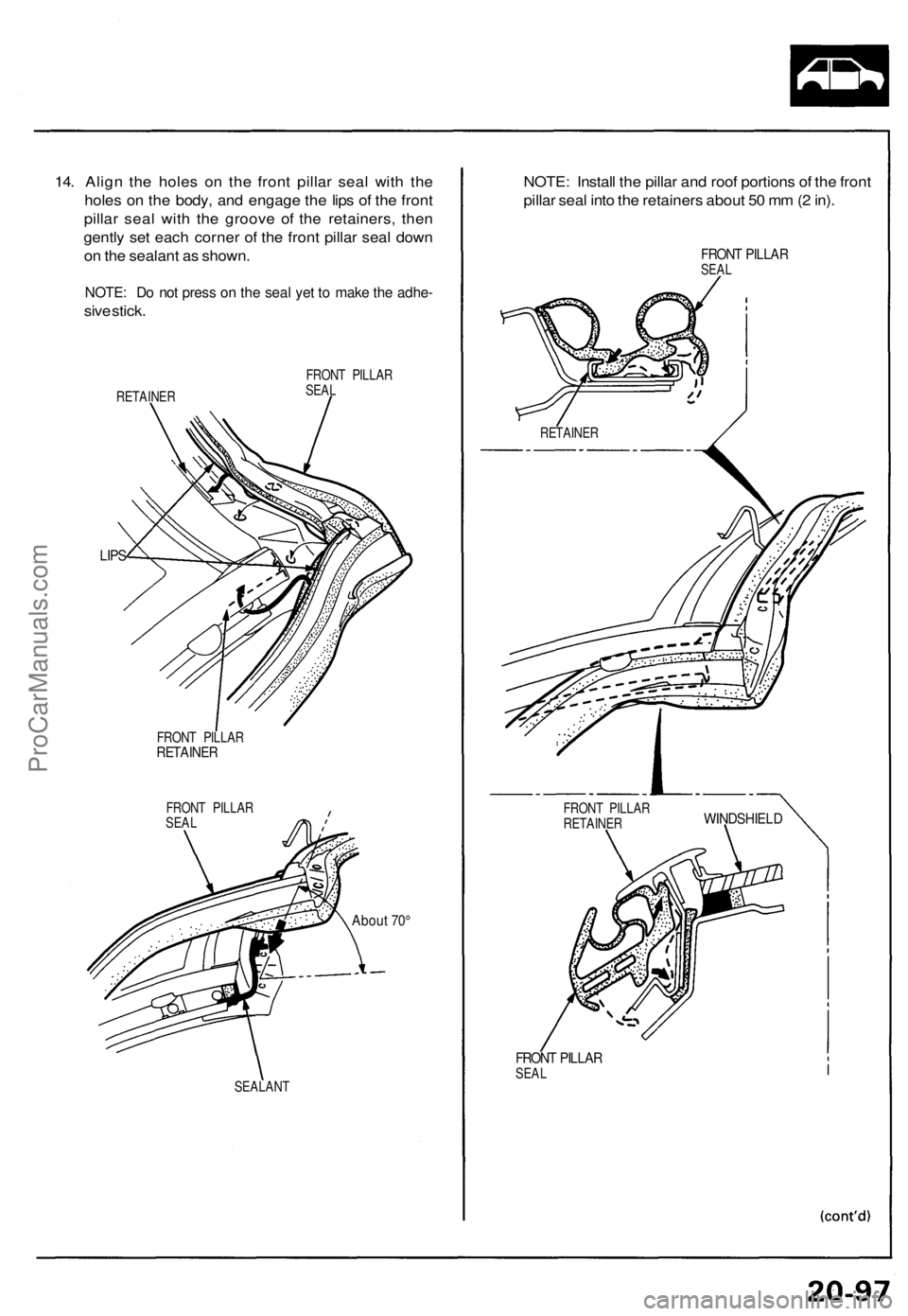 14. Align the holes on the front pillar seal with the holes on the body, and engage the lips of the front pillar seal with the groove of the retainers, then gently set each corner of the front pillar seal down on the sealant as shown.

NOTE: Do not press on the seal yet to make the adhesive stick.

RETAINER

FRONT PILLAR SEAL

LIPS

FRONT PILLAR RETAINER

FRONT PILLAR SEAL

About 70°

SEALANT

NOTE: Install the pillar and roof portions of the front pillar seal into the retainers about 50 mm (2 in).

FRONT PILLAR SEAL

RETAINER

FRONT PILLAR RETAINER

WINDSHIELD

FRONT PILLAR SEAL

(cont'd)

20-97

ProCarManuals.com

carmanualsonline.info