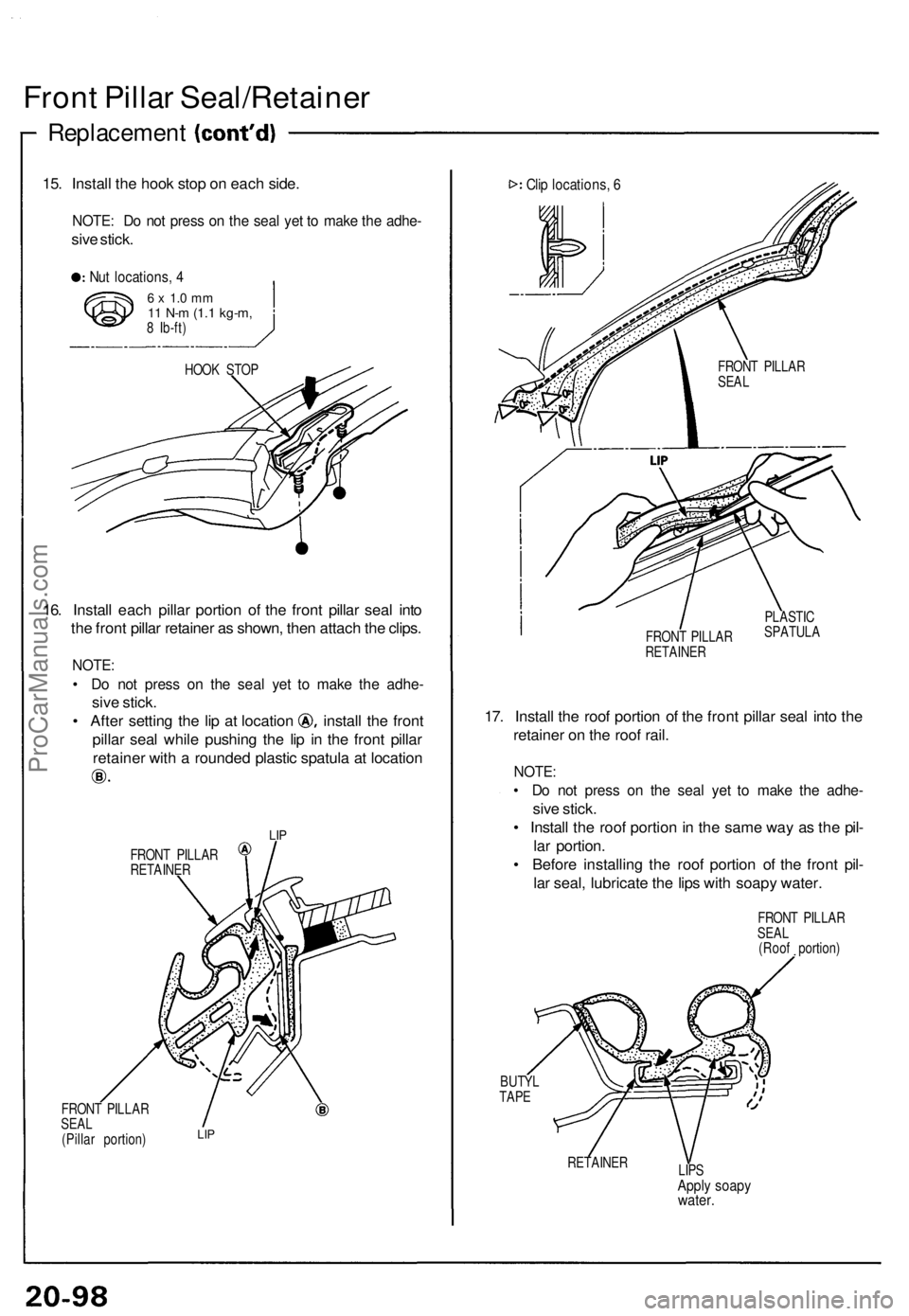 Front Pillar Seal/Retainer

Replacement (cont'd)

15. Install the hook stop on each side.

NOTE: Do not press on the seal yet to make the adhesive stick.

●: Nut locations, 4

6 x 1.0 mm
11 N-m (1.1 kg-m, 8 lb-ft)

HOOK STOP

16. Install each pillar portion of the front pillar seal into the front pillar retainer as shown, then attach the clips.

NOTE:
• Do not press on the seal yet to make the adhesive stick.
• After setting the lip at location Ⓐ, install the front pillar seal while pushing the lip in the front pillar retainer with a rounded plastic spatula at location Ⓑ.

FRONT PILLAR RETAINER

Ⓐ

LIP

FRONT PILLAR SEAL
(Pillar portion)

LIP

Ⓑ

▷: Clip locations, 6

FRONT PILLAR SEAL

LIP

PLASTIC SPATULA

FRONT PILLAR RETAINER

17. Install the roof portion of the front pillar seal into the retainer on the roof rail.

NOTE:
• Do not press on the seal yet to make the adhesive stick.
• Install the roof portion in the same way as the pillar portion.
• Before installing the roof portion of the front pillar seal, lubricate the lips with soapy water.

FRONT PILLAR SEAL
(Roof portion)

BUTYL TAPE

RETAINER

LIPS
Apply soapy water.

ProCarManuals.com

20-98

carmanualsonline.info