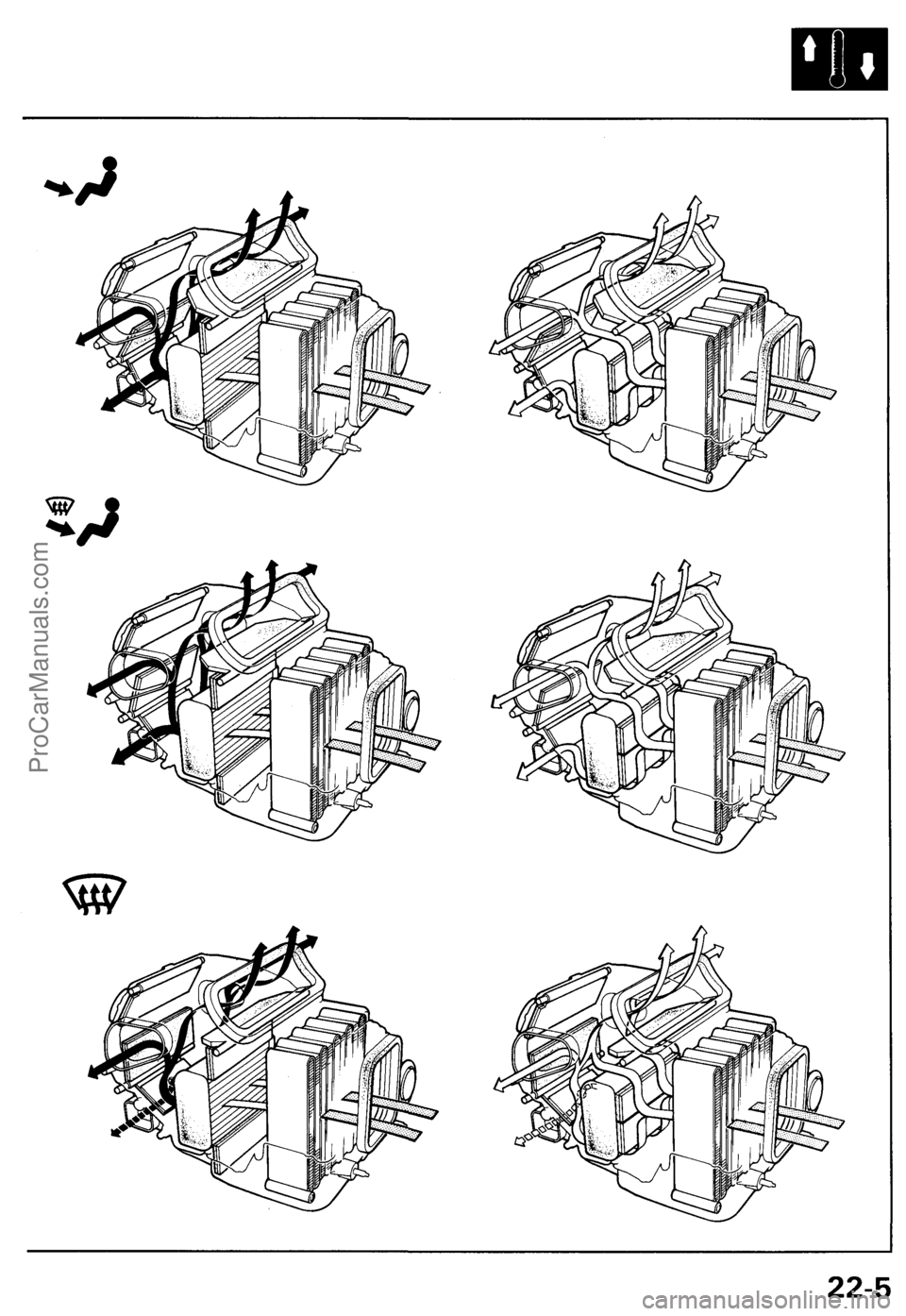 ProCarManuals.com

22-5

carmanualsonline.info