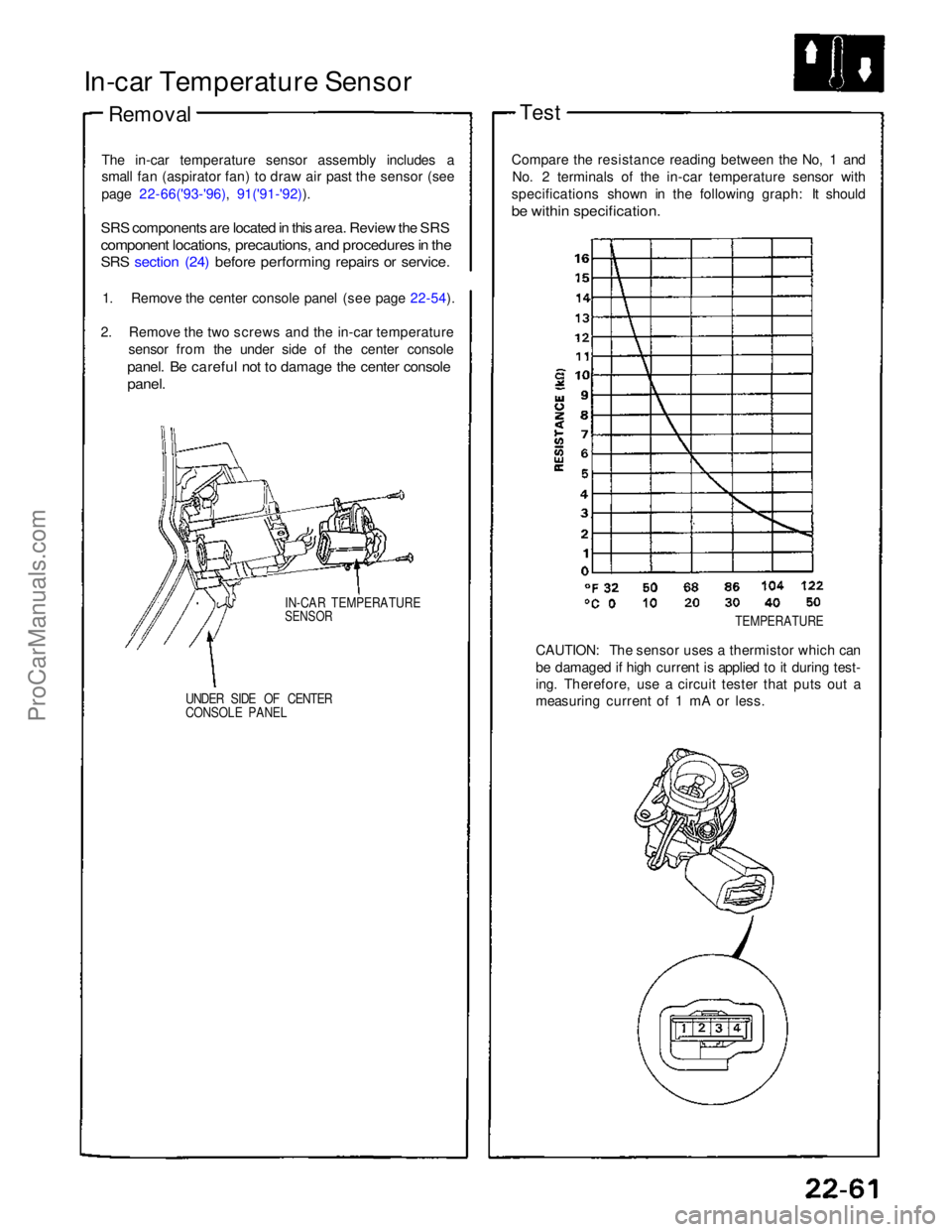 In-car Temperature Sensor

Removal

The in-car temperature sensor assembly includes a small fan (aspirator fan) to draw air past the sensor (see page 22-66('93-'96), 91('91-'92)).

SRS components are located in this area. Review the SRS component locations, precautions, and procedures in the SRS section (24) before performing repairs or service.

1. Remove the center console panel (see page 22-54).

2. Remove the two screws and the in-car temperature sensor from the under side of the center console panel. Be careful not to damage the center console panel.

IN-CAR TEMPERATURE SENSOR

UNDER SIDE OF CENTER CONSOLE PANEL

Test

Compare the resistance reading between the No, 1 and No. 2 terminals of the in-car temperature sensor with specifications shown in the following graph: It should be within specification.

RESISTANCE (kΩ)

16
15
14
13
12
11
10
9
8
7
6
5
4
3
2
1
0

°F 32 50 68 86 104 122
°C 0 10 20 30 40 50

TEMPERATURE

CAUTION: The sensor uses a thermistor which can be damaged if high current is applied to it during testing. Therefore, use a circuit tester that puts out a measuring current of 1 mA or less.

1 2 3 4

22-61

ProCarManuals.com

carmanualsonline.info