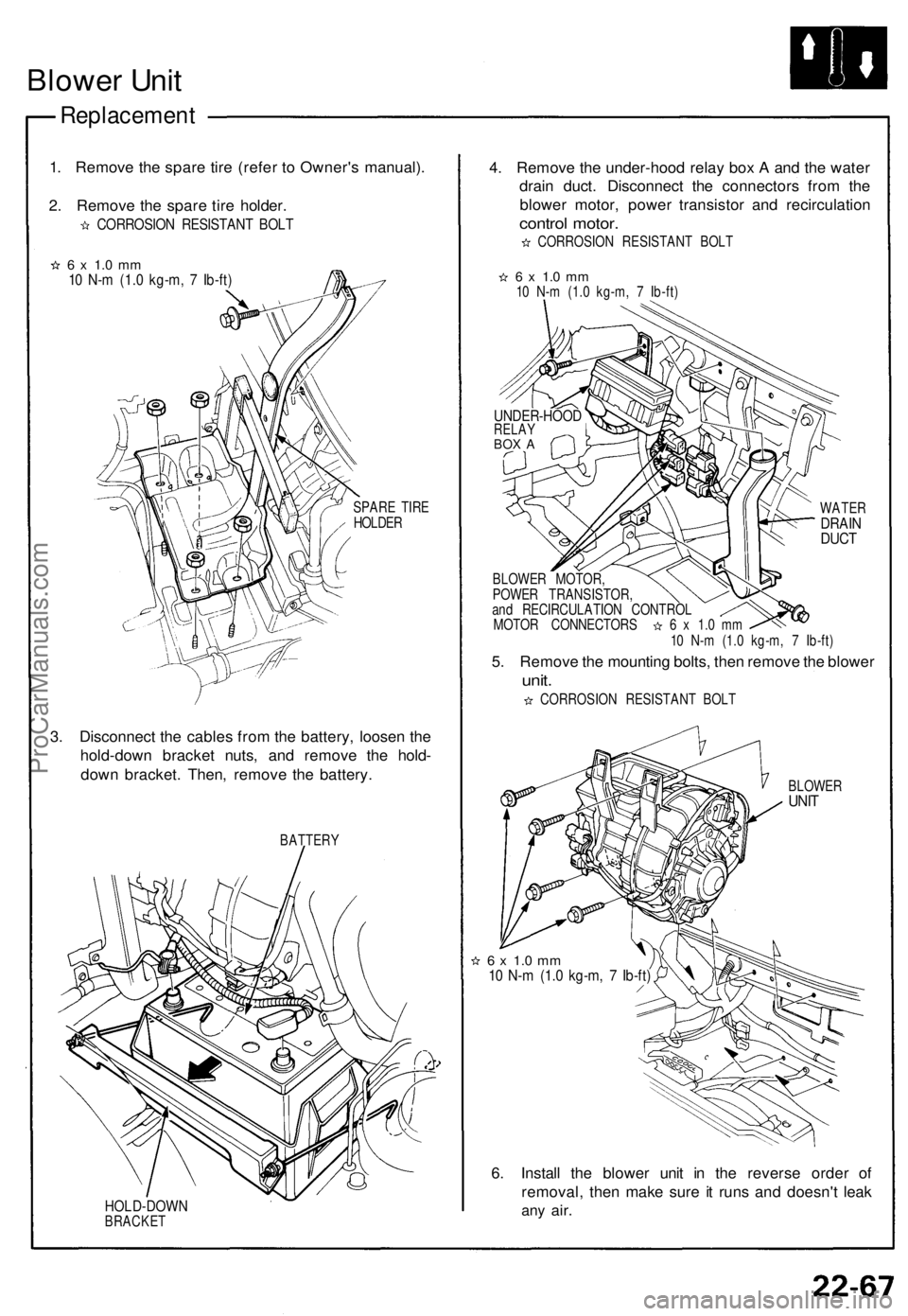 Blower Unit

Replacement

1. Remove the spare tire (refer to Owner's manual).

2. Remove the spare tire holder.

☆ CORROSION RESISTANT BOLT

☆ 6 x 1.0 mm
10 N-m (1.0 kg-m, 7 lb-ft)

SPARE TIRE HOLDER

3. Disconnect the cables from the battery, loosen the hold-down bracket nuts, and remove the hold-down bracket. Then, remove the battery.

BATTERY

HOLD-DOWN BRACKET

4. Remove the under-hood relay box A and the water drain duct. Disconnect the connectors from the blower motor, power transistor and recirculation control motor.

☆ CORROSION RESISTANT BOLT

☆ 6 x 1.0 mm
10 N-m (1.0 kg-m, 7 lb-ft)

UNDER-HOOD RELAY BOX A

WATER DRAIN DUCT

BLOWER MOTOR, POWER TRANSISTOR, and RECIRCULATION CONTROL MOTOR CONNECTORS

☆ 6 x 1.0 mm
10 N-m (1.0 kg-m, 7 lb-ft)

5. Remove the mounting bolts, then remove the blower unit.

☆ CORROSION RESISTANT BOLT

BLOWER UNIT

☆ 6 x 1.0 mm
10 N-m (1.0 kg-m, 7 lb-ft)

6. Install the blower unit in the reverse order of removal, then make sure it runs and doesn't leak any air.

ProCarManuals.com

22-67

carmanualsonline.info