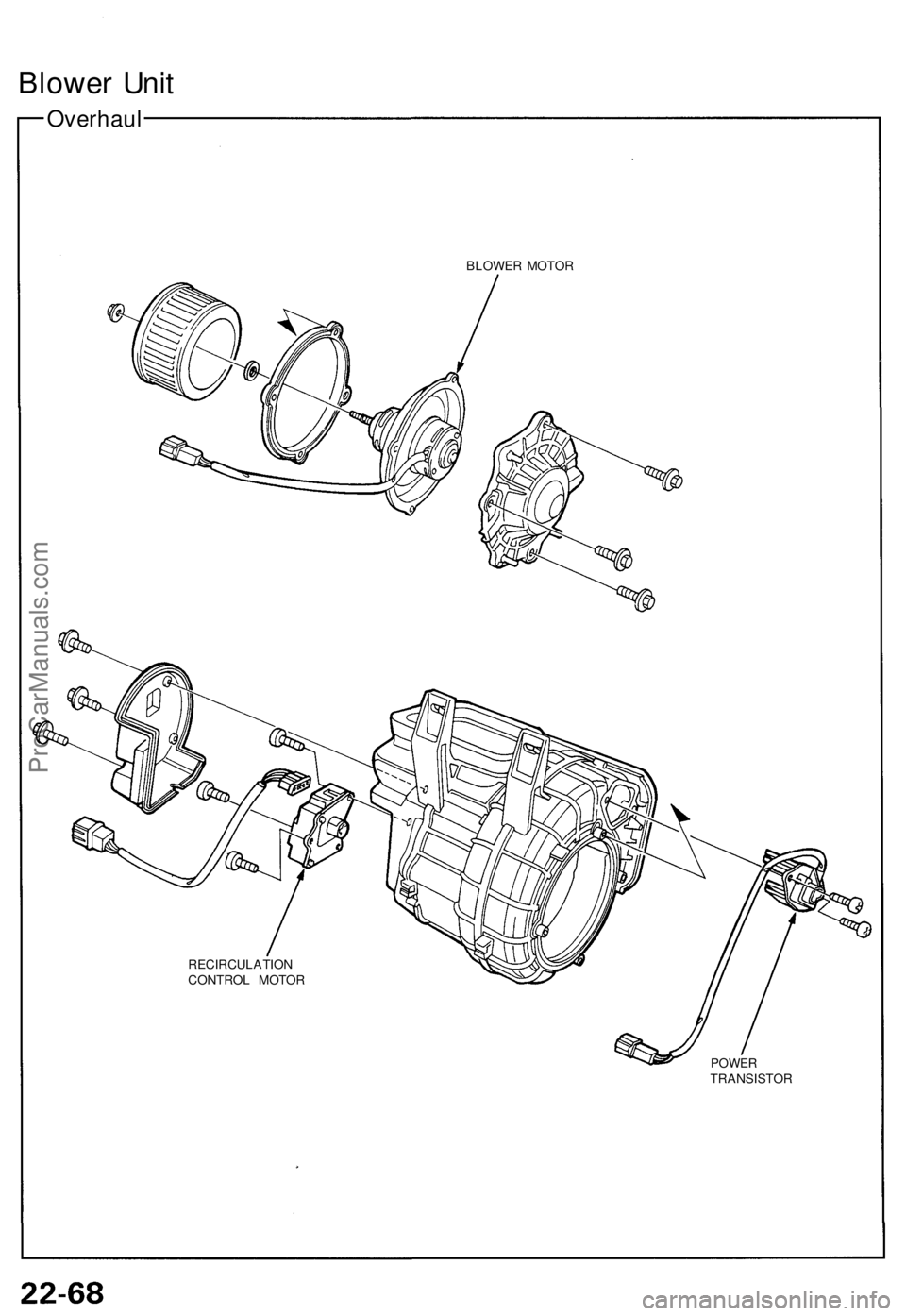 Blower Unit

Overhaul

BLOWER MOTOR

RECIRCULATION CONTROL MOTOR

POWER TRANSISTOR

ProCarManuals.com

22-68

carmanualsonline.info