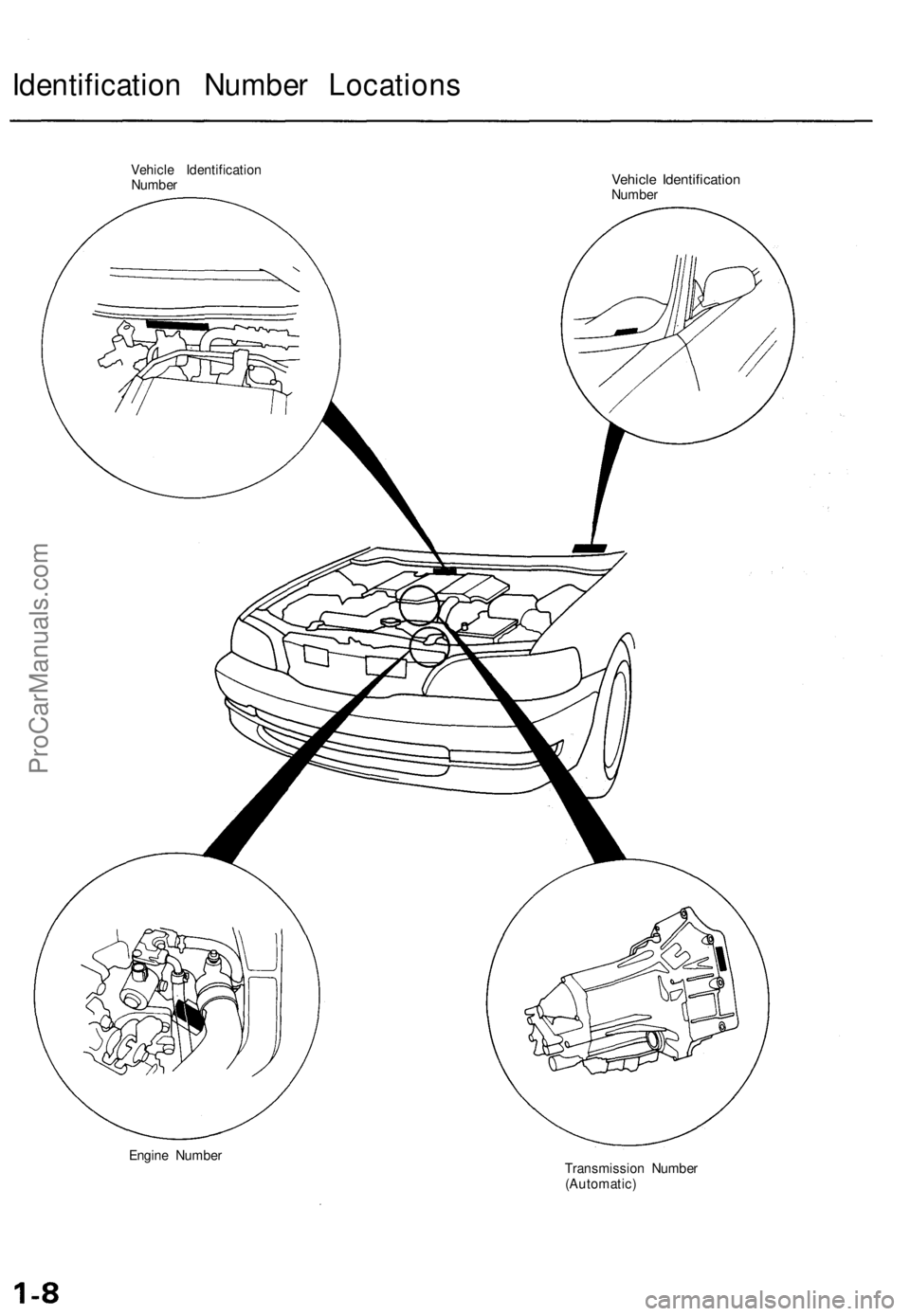 Identification Number Locations

Vehicle Identification Number

Vehicle Identification Number

ProCarManuals.com

Engine Number

Transmission Number (Automatic)

1-8

carmanualsonline.info