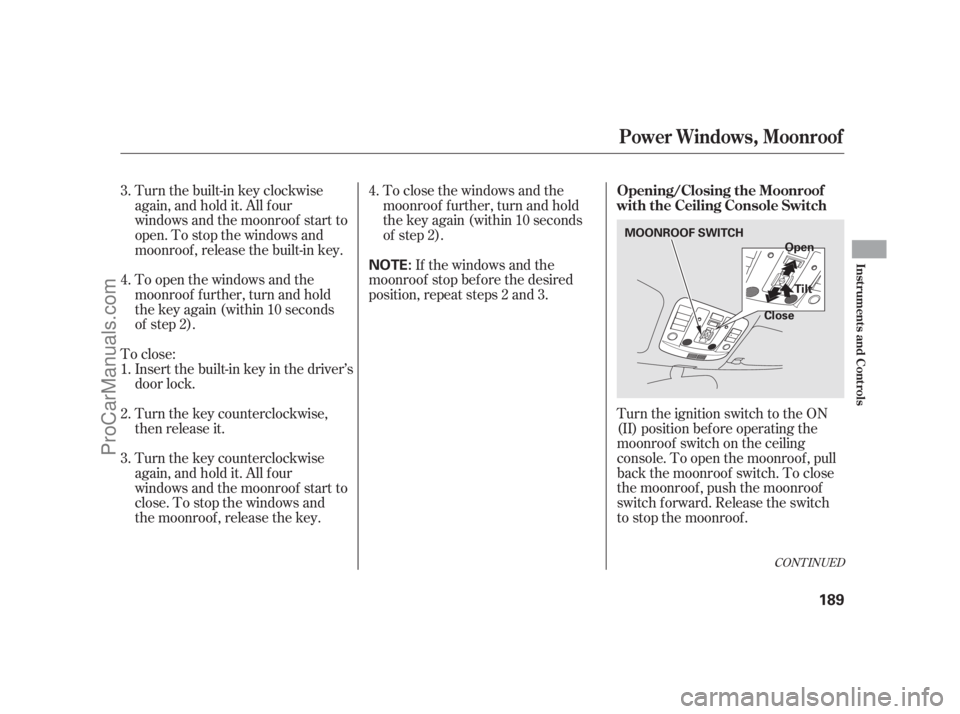 Power Windows, Moonroof

3. Turn the built-in key clockwise again, and hold it. All four windows and the moonroof start to open. To stop the windows and moonroof, release the built-in key.

4. To open the windows and the moonroof further, turn and hold the key again (within 10 seconds of step 2).

To close:
1. Insert the built-in key in the driver's door lock.

2. Turn the key counterclockwise, then release it.

3. Turn the key counterclockwise again, and hold it. All four windows and the moonroof start to close. To stop the windows and the moonroof, release the key.

4. To close the windows and the moonroof further, turn and hold the key again (within 10 seconds of step 2).

NOTE: If the windows and the moonroof stop before the desired position, repeat steps 2 and 3.

Opening/Closing the Moonroof with the Ceiling Console Switch

MOONROOF SWITCH
Open
Tilt
Close

Turn the ignition switch to the ON (II) position before operating the moonroof switch on the ceiling console. To open the moonroof, pull back the moonroof switch. To close the moonroof, push the moonroof switch forward. Release the switch to stop the moonroof.

CONTINUED

Instruments and Controls

189

ProCarManuals.com

carmanualsonline.info