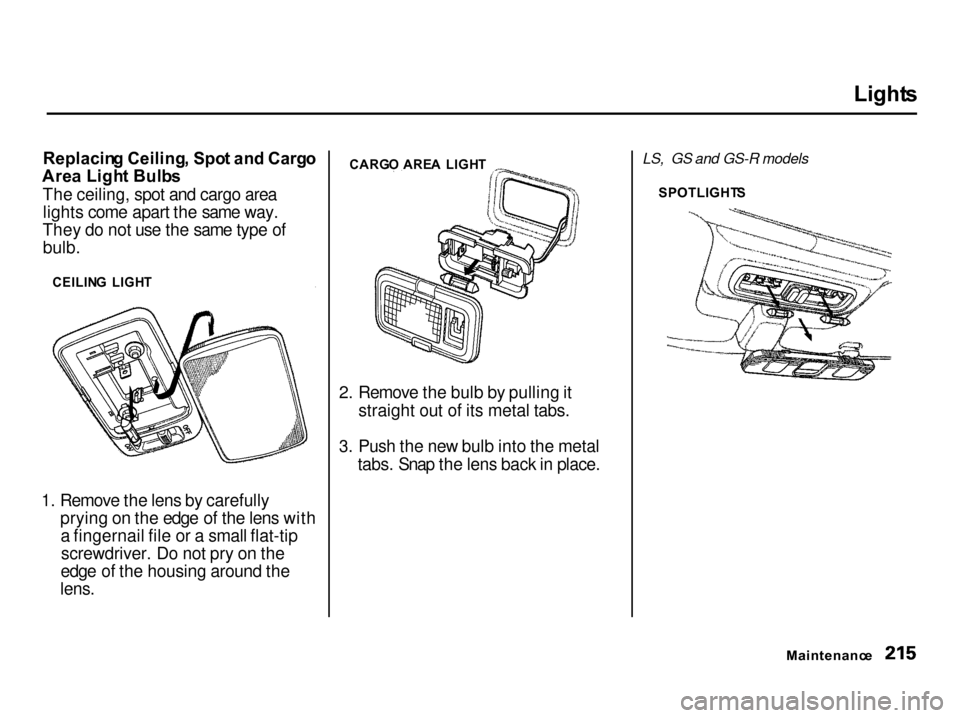 Lights

Replacing Ceiling, Spot and Cargo Area Light Bulbs
The ceiling, spot and cargo area lights come apart the same way. They do not use the same type of bulb.

CEILING LIGHT

1. Remove the lens by carefully prying on the edge of the lens with a fingernail file or a small flat-tip screwdriver. Do not pry on the edge of the housing around the lens.

CARGO AREA LIGHT

2. Remove the bulb by pulling it straight out of its metal tabs.

3. Push the new bulb into the metal tabs. Snap the lens back in place.

LS, GS and GS-R models

SPOTLIGHTS

Maintenance 215

carmanualsonline.info