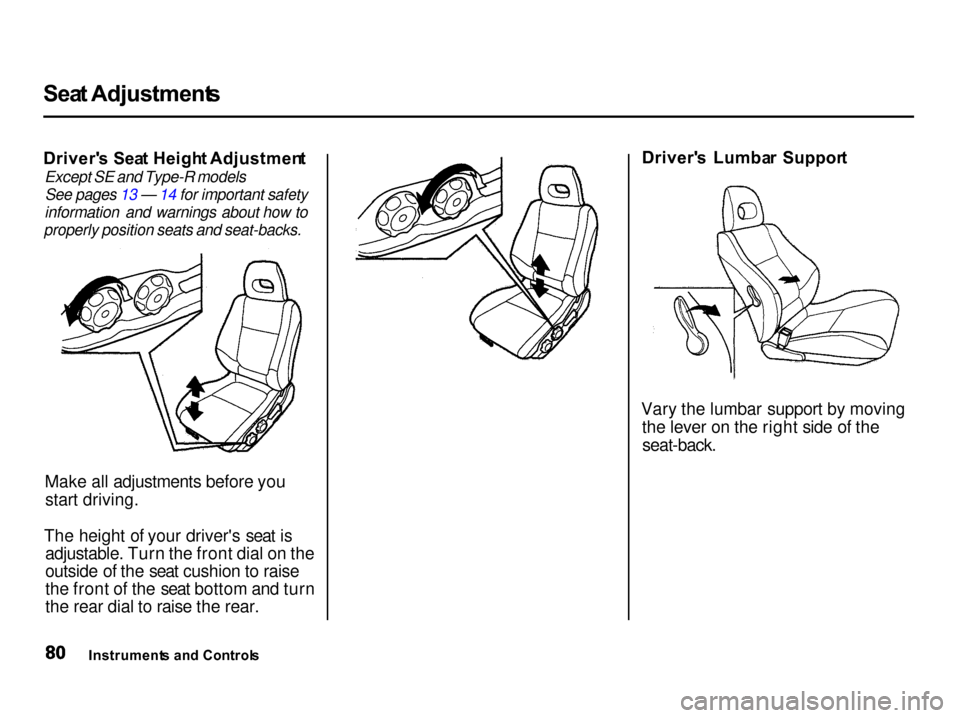 Seat Adjustments

Driver's Seat Height Adjustment

Except SE and Type-R models
See pages 13 — 14 for important safety information and warnings about how to properly position seats and seat-backs.

Make all adjustments before you start driving.

The height of your driver's seat is adjustable. Turn the front dial on the outside of the seat cushion to raise the front of the seat bottom and turn the rear dial to raise the rear.

Driver's Lumbar Support

Vary the lumbar support by moving the lever on the right side of the seat-back.

80 Instruments and Controls

carmanualsonline.info