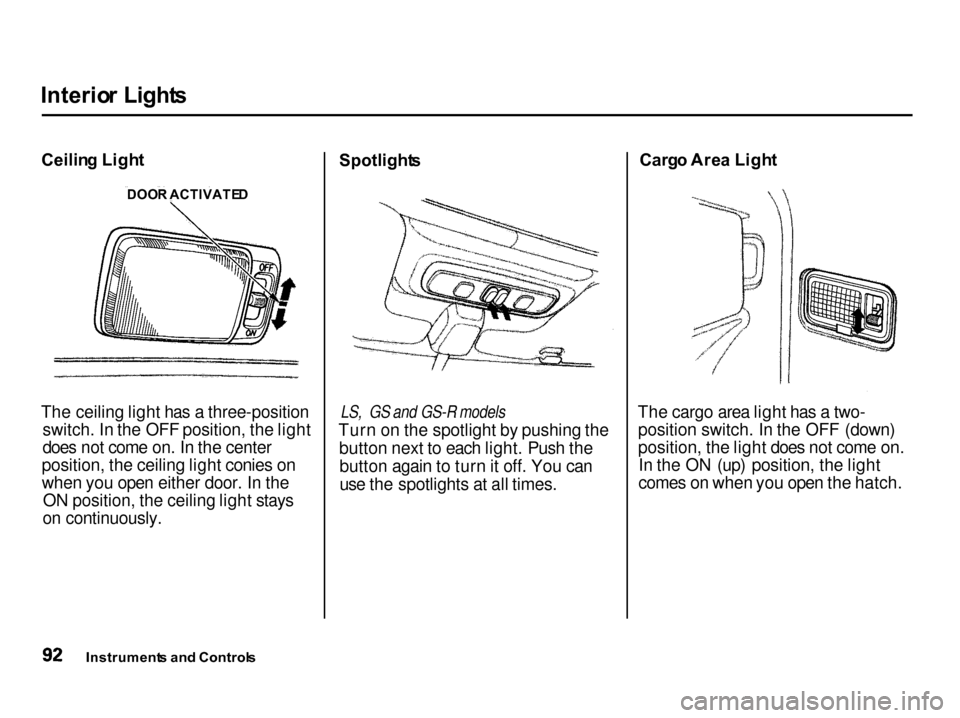 Interior Lights

Ceiling Light

DOOR ACTIVATED

OFF

ON

The ceiling light has a three-position switch. In the OFF position, the light does not come on. In the center position, the ceiling light conies on when you open either door. In the ON position, the ceiling light stays on continuously.

Spotlights

LS, GS and GS-R models

Turn on the spotlight by pushing the button next to each light. Push the button again to turn it off. You can use the spotlights at all times.

Cargo Area Light

The cargo area light has a two-position switch. In the OFF (down) position, the light does not come on. In the ON (up) position, the light comes on when you open the hatch.

92 Instruments and Controls

carmanualsonline.info