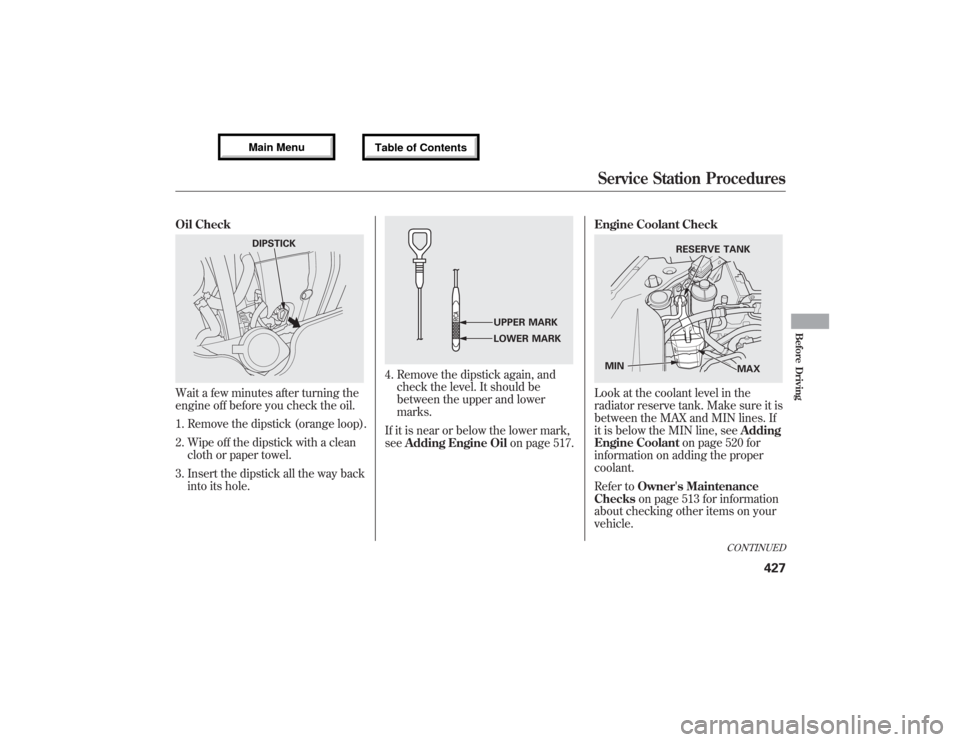 Main Menu

Table of Contents

Service Station Procedures

Oil Check

DIPSTICK

Wait a few minutes after turning the engine off before you check the oil.

1. Remove the dipstick (orange loop).

2. Wipe off the dipstick with a clean cloth or paper towel.

3. Insert the dipstick all the way back into its hole.

UPPER MARK

LOWER MARK

4. Remove the dipstick again, and check the level. It should be between the upper and lower marks.

If it is near or below the lower mark, see Adding Engine Oil on page 517.

Engine Coolant Check

RESERVE TANK

MIN

MAX

Look at the coolant level in the radiator reserve tank. Make sure it is between the MAX and MIN lines. If it is below the MIN line, see Adding Engine Coolant on page 520 for information on adding the proper coolant.

Refer to Owner's Maintenance Checks on page 513 for information about checking other items on your vehicle.

CONTINUED

427

Before Driving

carmanualsonline.info