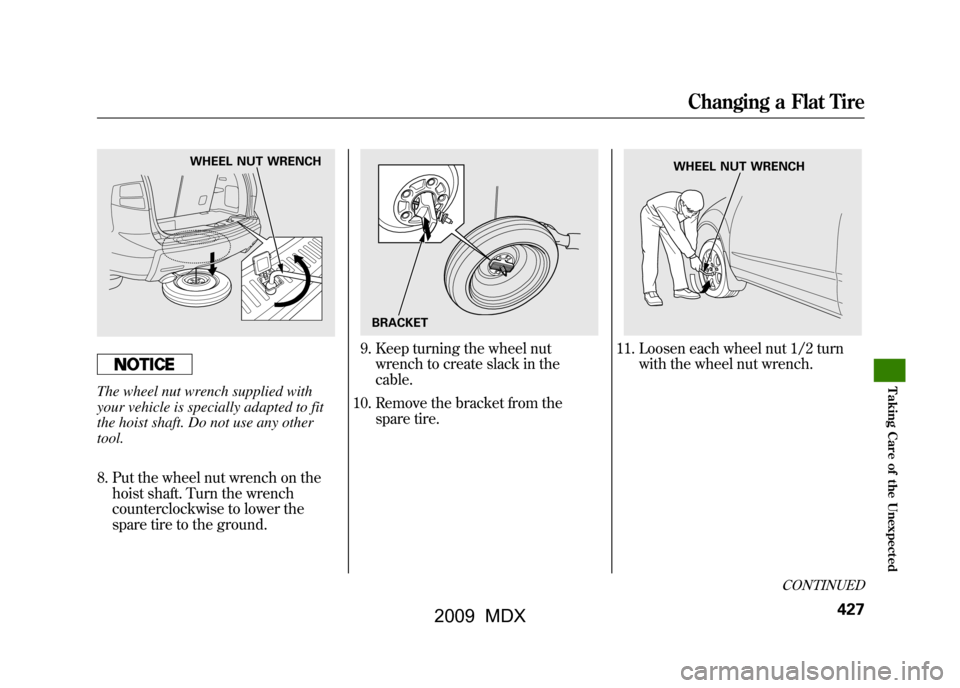 Changing a Flat Tire

WHEEL NUT WRENCH

NOTICE

The wheel nut wrench supplied with your vehicle is specially adapted to fit the hoist shaft. Do not use any other tool.

8. Put the wheel nut wrench on the hoist shaft. Turn the wrench counterclockwise to lower the spare tire to the ground.

BRACKET

9. Keep turning the wheel nut wrench to create slack in the cable.

10. Remove the bracket from the spare tire.

WHEEL NUT WRENCH

11. Loosen each wheel nut 1/2 turn with the wheel nut wrench.

Taking Care of the Unexpected

CONTINUED

427

2009 MDX

carmanualsonline.info