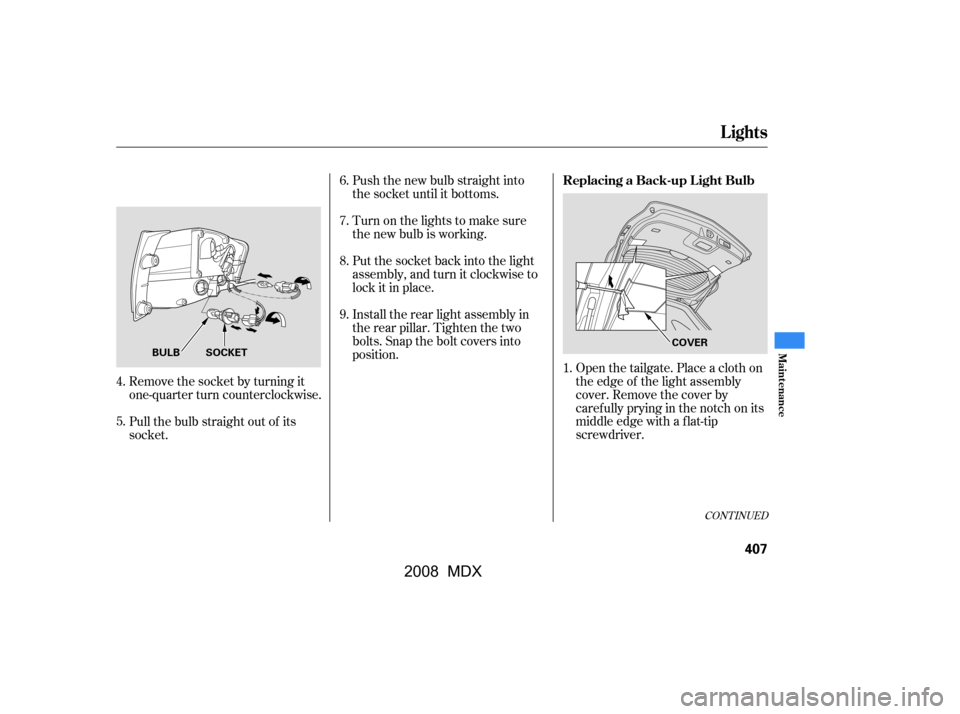 Lights

BULB SOCKET

4. Remove the socket by turning it one-quarter turn counterclockwise.

5. Pull the bulb straight out of its socket.

6. Push the new bulb straight into the socket until it bottoms.

7. Turn on the lights to make sure the new bulb is working.

8. Put the socket back into the light assembly, and turn it clockwise to lock it in place.

9. Install the rear light assembly in the rear pillar. Tighten the two bolts. Snap the bolt covers into position.

Replacing a Back-up Light Bulb

COVER

1. Open the tailgate. Place a cloth on the edge of the light assembly cover. Remove the cover by carefully prying in the notch on its middle edge with a flat-tip screwdriver.

CONTINUED

Maintenance

407

2008 MDX

carmanualsonline.info