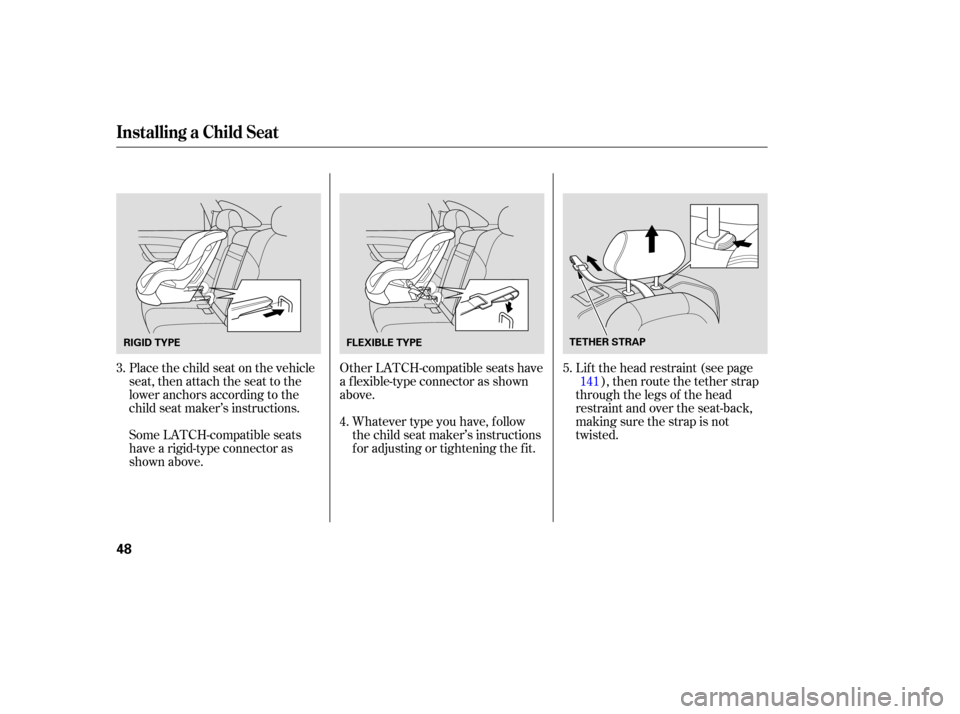 Installing a Child Seat

RIGID TYPE

3. Place the child seat on the vehicle seat, then attach the seat to the lower anchors according to the child seat maker's instructions.

Some LATCH-compatible seats have a rigid-type connector as shown above.

FLEXIBLE TYPE

Other LATCH-compatible seats have a flexible-type connector as shown above.

4. Whatever type you have, follow the child seat maker's instructions for adjusting or tightening the fit.

TETHER STRAP

5. Lift the head restraint (see page 141), then route the tether strap through the legs of the head restraint and over the seat-back, making sure the strap is not twisted.

48

carmanualsonline.info