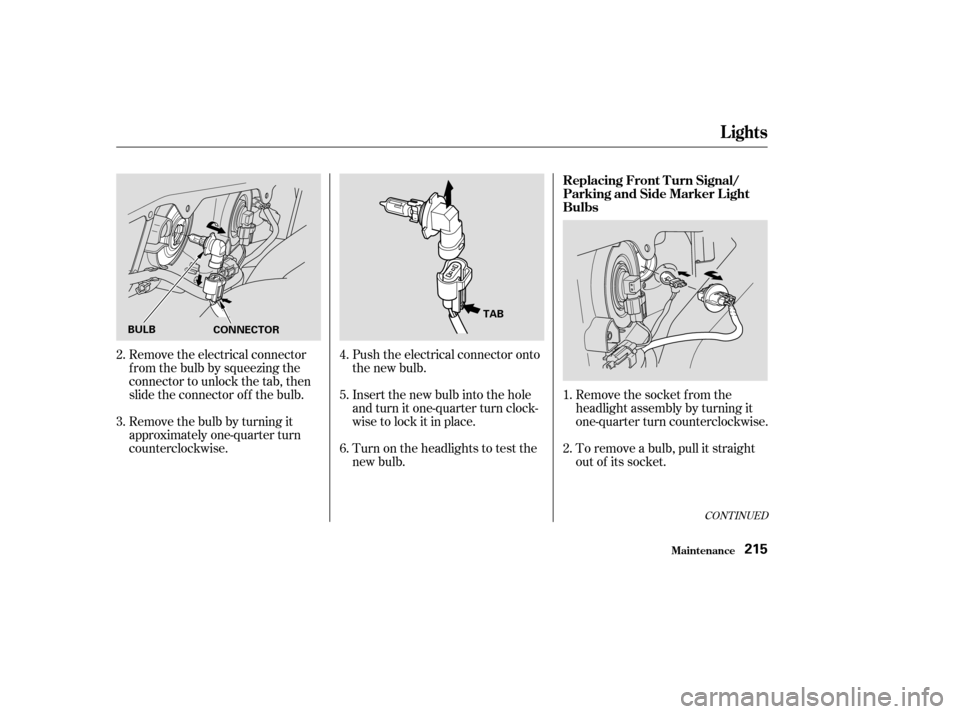 Lights

BULB
CONNECTOR

2. Remove the electrical connector from the bulb by squeezing the connector to unlock the tab, then slide the connector off the bulb.

3. Remove the bulb by turning it approximately one-quarter turn counterclockwise.

TAB

4. Push the electrical connector onto the new bulb.

5. Insert the new bulb into the hole and turn it one-quarter turn clockwise to lock it in place.

6. Turn on the headlights to test the new bulb.

Replacing Front Turn Signal/ Parking and Side Marker Light Bulbs

1. Remove the socket from the headlight assembly by turning it one-quarter turn counterclockwise.

2. To remove a bulb, pull it straight out of its socket.

CONTINUED

Maintenance 215

carmanualsonline.info