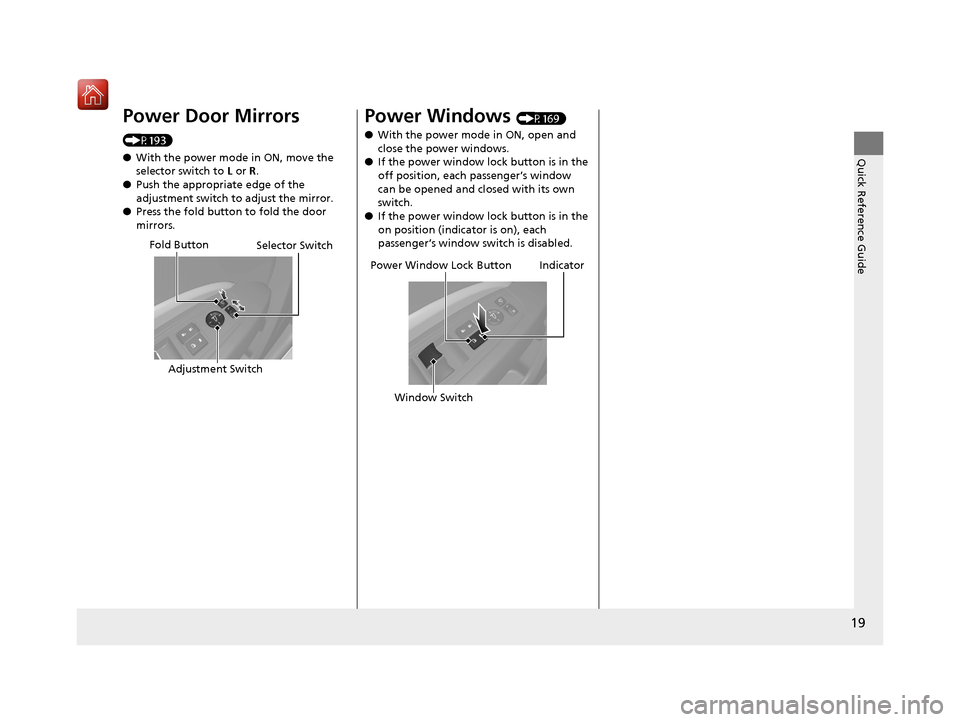 Power Door Mirrors
(P. 193)

● With the power mode in ON, move the selector switch to L or R.
● Push the appropriate edge of the adjustment switch to adjust the mirror.
● Press the fold button to fold the door mirrors.

Fold Button
Selector Switch
Adjustment Switch

Power Windows (P. 169)

● With the power mode in ON, open and close the power windows.
● If the power window lock button is in the off position, each passenger's window can be opened and closed with its own switch.
● If the power window lock button is in the on position (indicator is on), each passenger's window switch is disabled.

Power Window Lock Button
Indicator
Window Switch

Quick Reference Guide

19

carmanualsonline.info