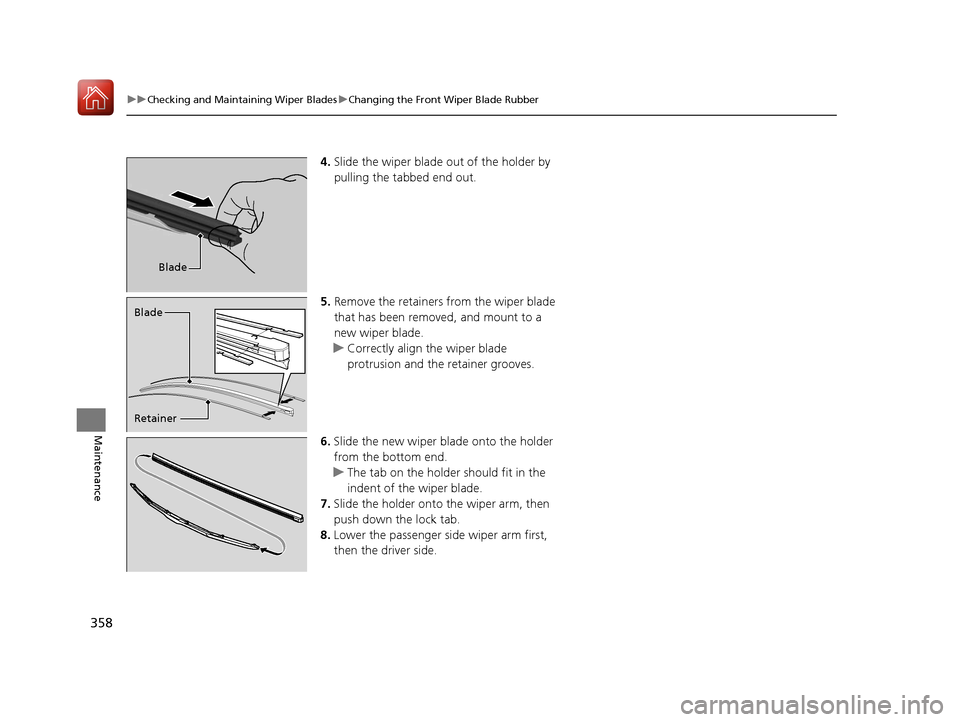 ▶▶Checking and Maintaining Wiper Blades▶Changing the Front Wiper Blade Rubber

Blade

4. Slide the wiper blade out of the holder by pulling the tabbed end out.

Blade

Retainer

5. Remove the retainers from the wiper blade that has been removed, and mount to a new wiper blade.
▶ Correctly align the wiper blade protrusion and the retainer grooves.

6. Slide the new wiper blade onto the holder from the bottom end.
▶ The tab on the holder should fit in the indent of the wiper blade.
7. Slide the holder onto the wiper arm, then push down the lock tab.
8. Lower the passenger side wiper arm first, then the driver side.

Maintenance

358

carmanualsonline.info