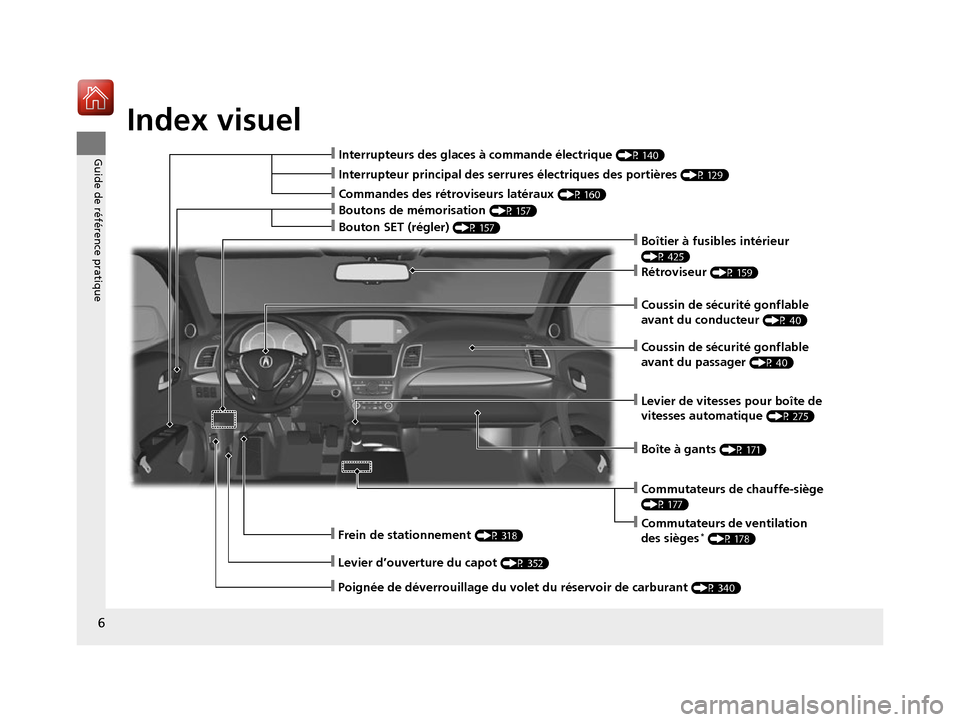 Guide de référence pratique

Index visuel

Interrupteurs des glaces à commande électrique (P. 140)
Interrupteur principal des serrures électriques des portières (P. 129)
Commandes des rétroviseurs latéraux (P. 160)
Boutons de mémorisation (P. 157)
Bouton SET (régler) (P. 157)
Boîtier à fusibles intérieur (P. 425)
Rétroviseur (P. 159)
Coussin de sécurité gonflable avant du conducteur (P. 40)
Coussin de sécurité gonflable avant du passager (P. 40)
Levier de vitesses pour boîte de vitesses automatique (P. 275)
Boîte à gants (P. 171)
Commutateurs de chauffe-siège (P. 177)
Commutateurs de ventilation des sièges* (P. 178)
Frein de stationnement (P. 318)
Levier d'ouverture du capot (P. 352)
Poignée de déverrouillage du volet du réservoir de carburant (P. 340)

6

carmanualsonline.info