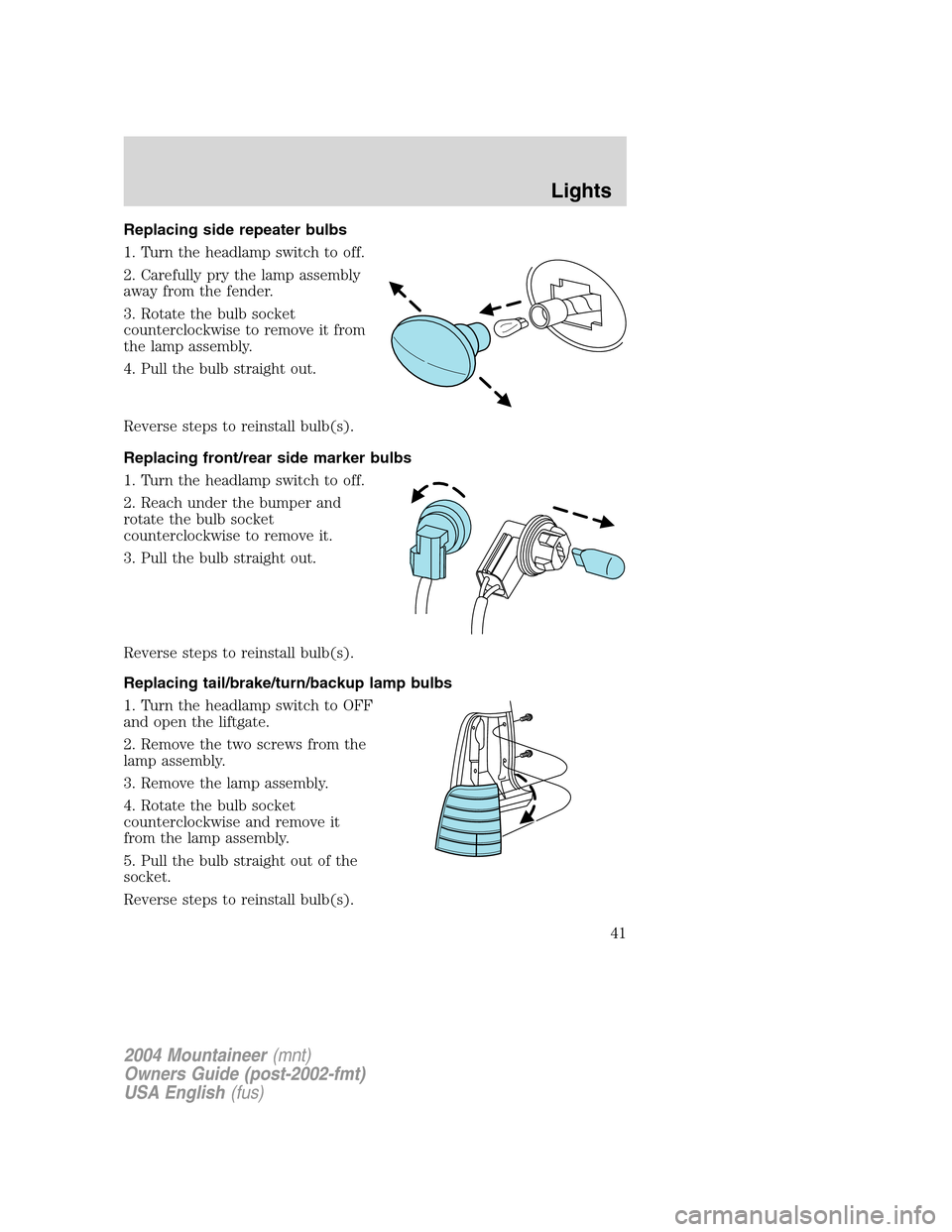 Lights

Replacing side repeater bulbs

1. Turn the headlamp switch to off.

2. Carefully pry the lamp assembly away from the fender.

3. Rotate the bulb socket counterclockwise to remove it from the lamp assembly.

4. Pull the bulb straight out.

Reverse steps to reinstall bulb(s).

Replacing front/rear side marker bulbs

1. Turn the headlamp switch to off.

2. Reach under the bumper and rotate the bulb socket counterclockwise to remove it.

3. Pull the bulb straight out.

Reverse steps to reinstall bulb(s).

Replacing tail/brake/turn/backup lamp bulbs

1. Turn the headlamp switch to OFF and open the liftgate.

2. Remove the two screws from the lamp assembly.

3. Remove the lamp assembly.

4. Rotate the bulb socket counterclockwise and remove it from the lamp assembly.

5. Pull the bulb straight out of the socket.

Reverse steps to reinstall bulb(s).

41

2004 Mountaineer (mnt)
Owners Guide (post-2002-fmt)
USA English (fus)

carmanualsonline.info