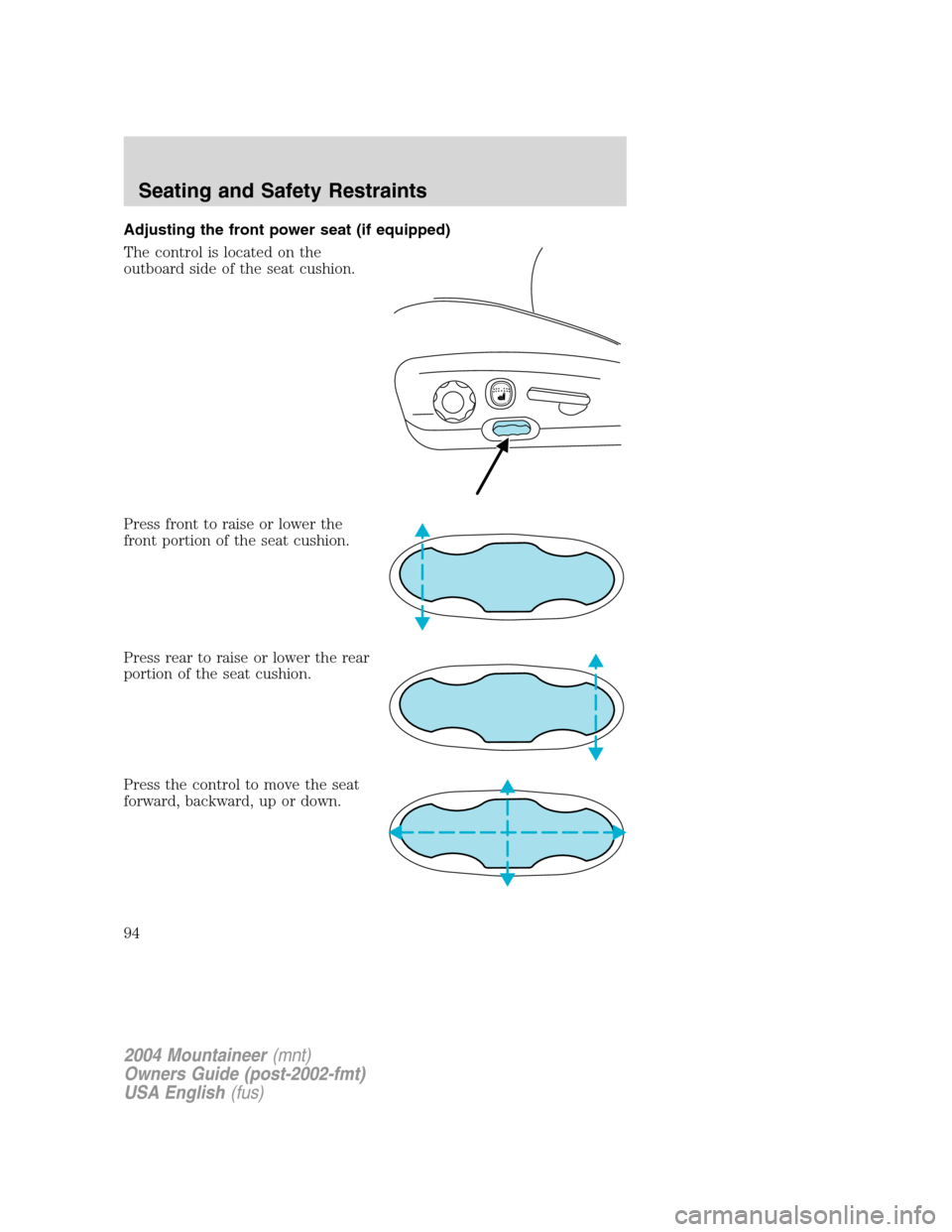 Seating and Safety Restraints

Adjusting the front power seat (if equipped)

The control is located on the outboard side of the seat cushion.

Press front to raise or lower the front portion of the seat cushion.

Press rear to raise or lower the rear portion of the seat cushion.

Press the control to move the seat forward, backward, up or down.

94

2004 Mountaineer (mnt)
Owners Guide (post-2002-fmt)
USA English (fus)

carmanualsonline.info