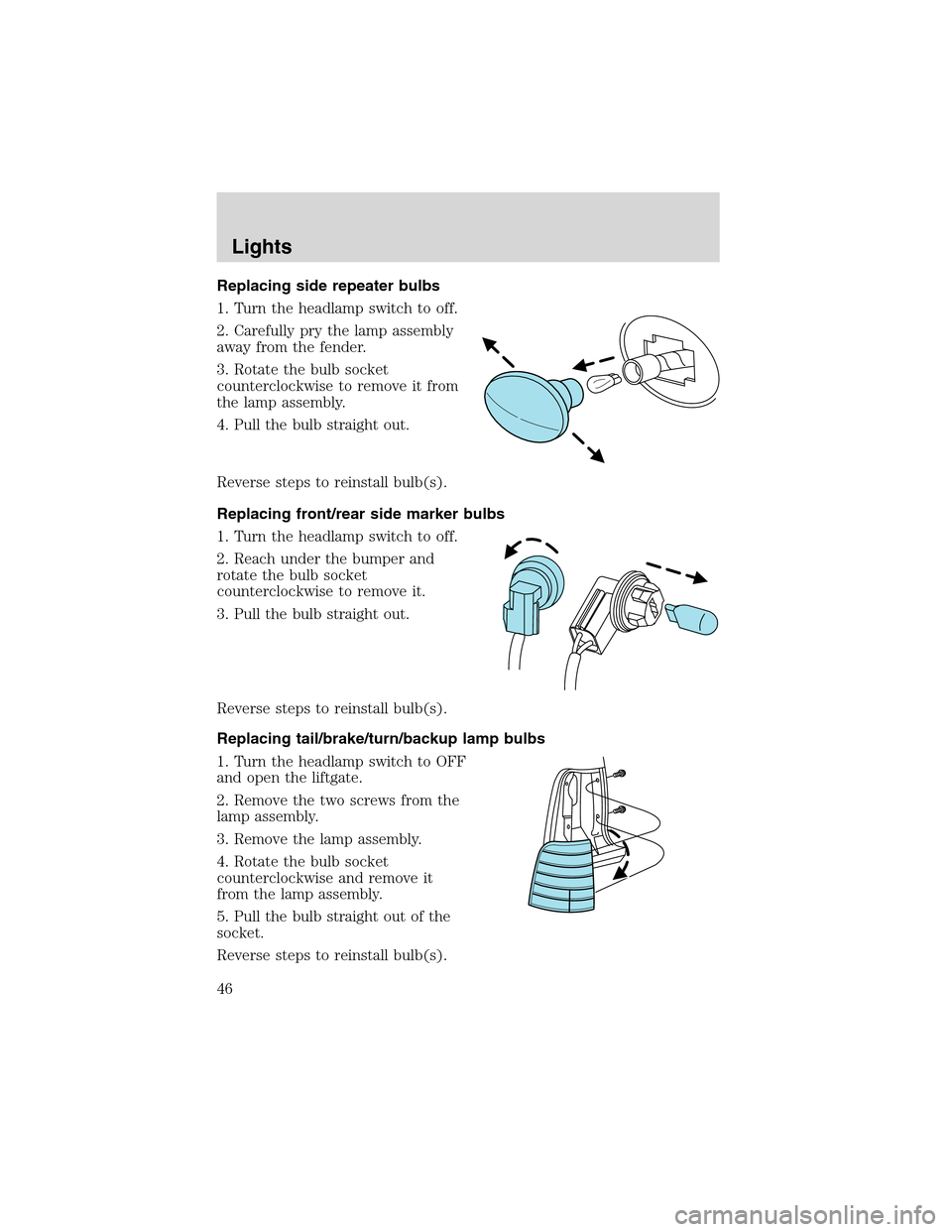 Lights

Replacing side repeater bulbs

1. Turn the headlamp switch to off.

2. Carefully pry the lamp assembly away from the fender.

3. Rotate the bulb socket counterclockwise to remove it from the lamp assembly.

4. Pull the bulb straight out.

Reverse steps to reinstall bulb(s).

Replacing front/rear side marker bulbs

1. Turn the headlamp switch to off.

2. Reach under the bumper and rotate the bulb socket counterclockwise to remove it.

3. Pull the bulb straight out.

Reverse steps to reinstall bulb(s).

Replacing tail/brake/turn/backup lamp bulbs

1. Turn the headlamp switch to OFF and open the liftgate.

2. Remove the two screws from the lamp assembly.

3. Remove the lamp assembly.

4. Rotate the bulb socket counterclockwise and remove it from the lamp assembly.

5. Pull the bulb straight out of the socket.

Reverse steps to reinstall bulb(s).

46

carmanualsonline.info