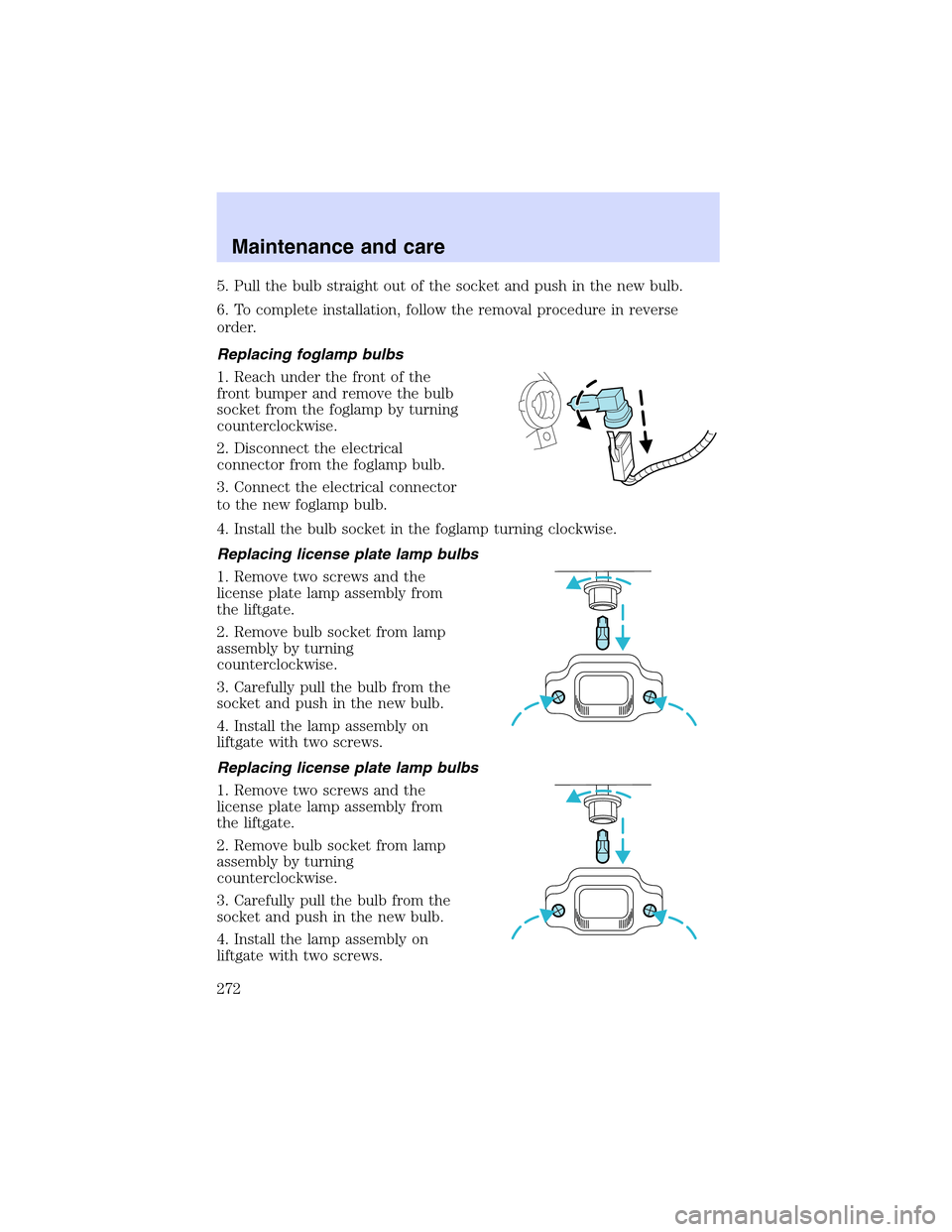 Maintenance and care

5. Pull the bulb straight out of the socket and push in the new bulb.

6. To complete installation, follow the removal procedure in reverse order.

Replacing foglamp bulbs

1. Reach under the front of the front bumper and remove the bulb socket from the foglamp by turning counterclockwise.

2. Disconnect the electrical connector from the foglamp bulb.

3. Connect the electrical connector to the new foglamp bulb.

4. Install the bulb socket in the foglamp turning clockwise.

Replacing license plate lamp bulbs

1. Remove two screws and the license plate lamp assembly from the liftgate.

2. Remove bulb socket from lamp assembly by turning counterclockwise.

3. Carefully pull the bulb from the socket and push in the new bulb.

4. Install the lamp assembly on liftgate with two screws.

Replacing license plate lamp bulbs

1. Remove two screws and the license plate lamp assembly from the liftgate.

2. Remove bulb socket from lamp assembly by turning counterclockwise.

3. Carefully pull the bulb from the socket and push in the new bulb.

4. Install the lamp assembly on liftgate with two screws.

272

carmanualsonline.info