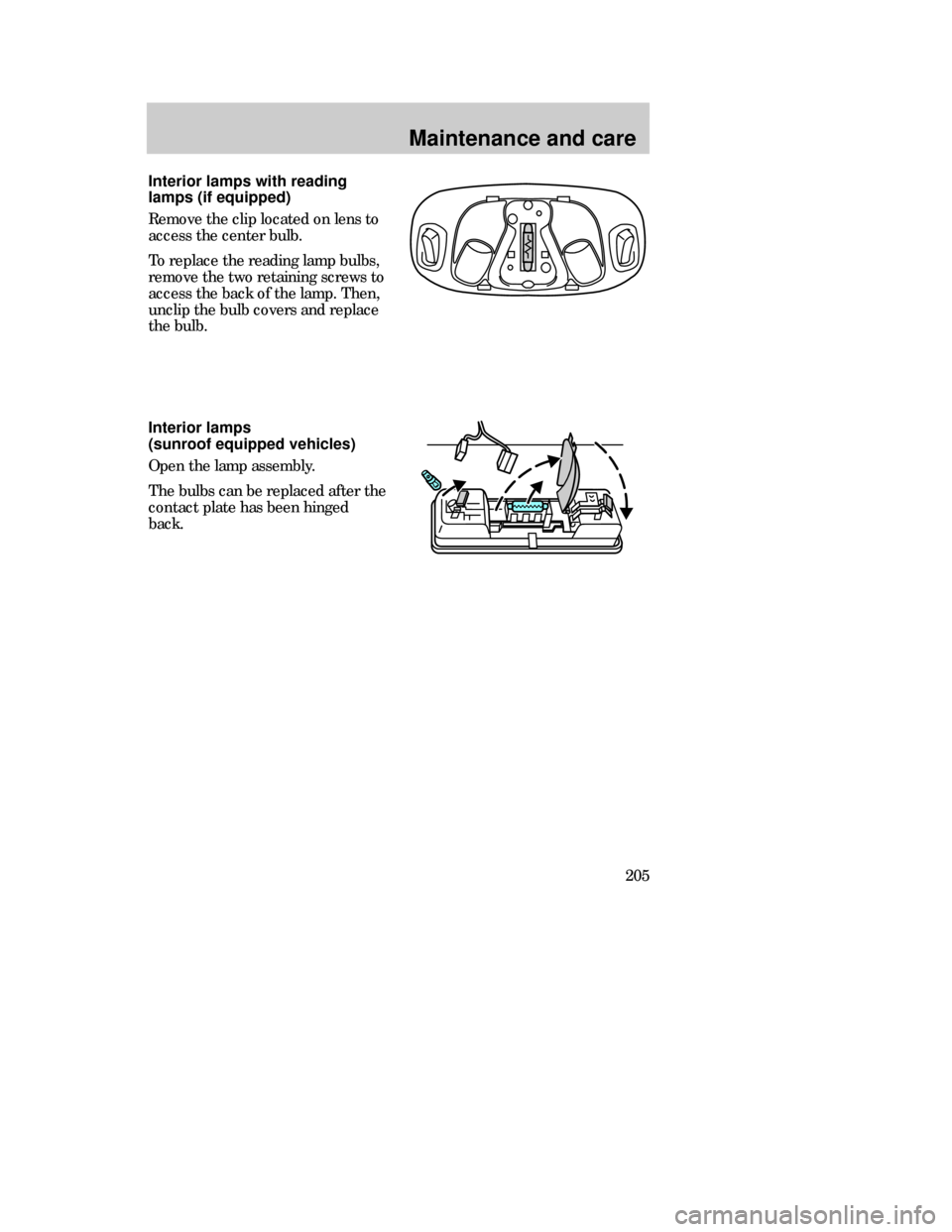 Maintenance and care

Interior lamps with reading lamps (if equipped)

Remove the clip located on lens to access the center bulb.

To replace the reading lamp bulbs, remove the two retaining screws to access the back of the lamp. Then, unclip the bulb covers and replace the bulb.

Interior lamps (sunroof equipped vehicles)

Open the lamp assembly.

The bulbs can be replaced after the contact plate has been hinged back.

205

carmanualsonline.info